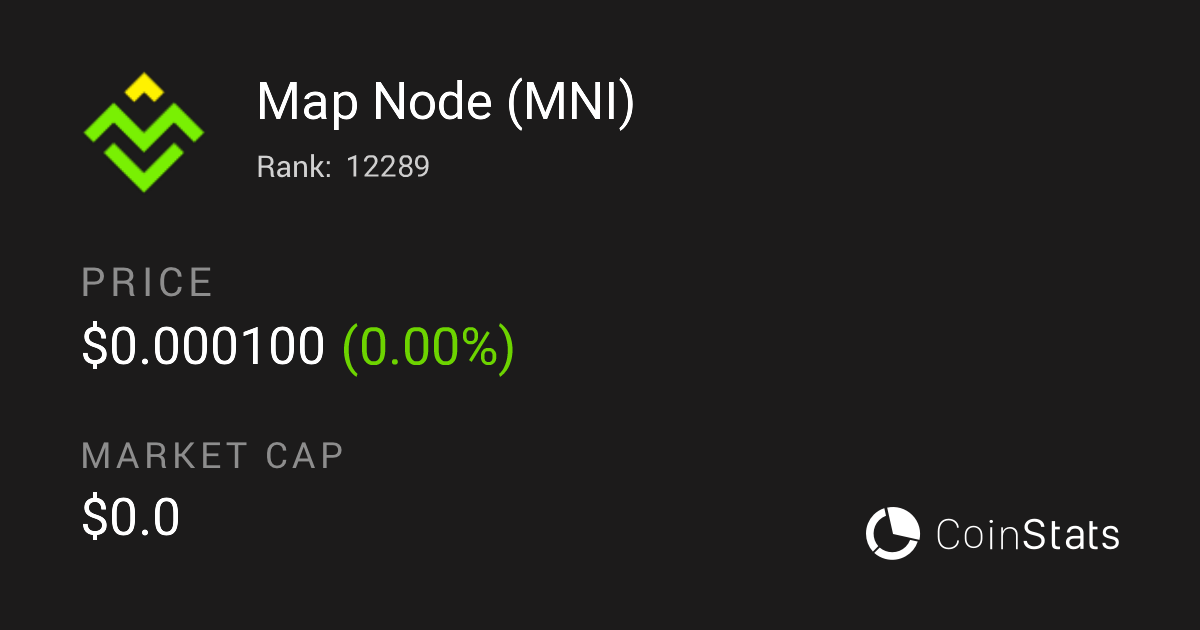 Map Node (MNI)

Rank: 12289

PRICE

$0.000100 (0.00%)

MARKET CAP

$0.0

CoinStats