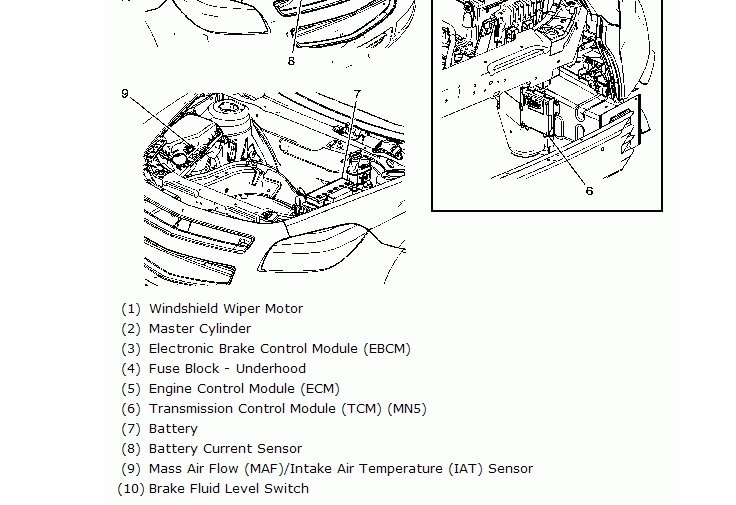 8

9

7

6

(1) Windshield Wiper Motor
(2) Master Cylinder
(3) Electronic Brake Control Module (EBCM)
(4) Fuse Block - Underhood
(5) Engine Control Module (ECM)
(6) Transmission Control Module (TCM) (MN5)
(7) Battery
(8) Battery Current Sensor
(9) Mass Air Flow (MAF)/Intake Air Temperature (IAT) Sensor
(10) Brake Fluid Level Switch