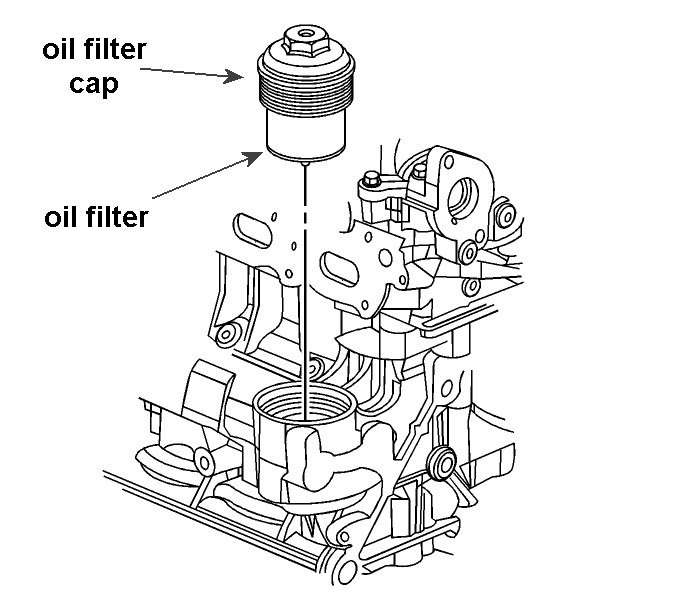 oil filter cap

oil filter