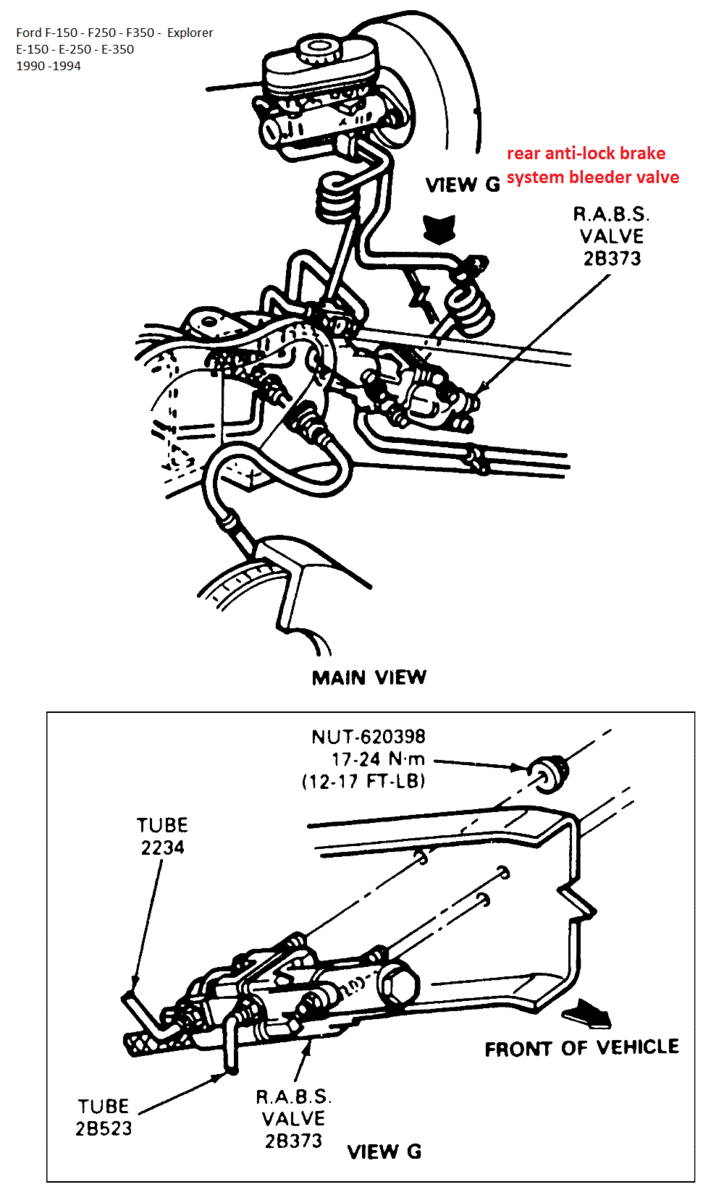 Ford F-150 - F250 - F350 - Explorer
E-150 - E-250 - E-350
1990 -1994

rear anti-lock brake system bleeder valve

VIEW G

R.A.B.S. VALVE 2B373

MAIN VIEW

NUT-620398
17-24 N·m
(12-17 FT-LB)

TUBE 2234

FRONT OF VEHICLE

TUBE 2B523

R.A.B.S. VALVE 2B373

VIEW G