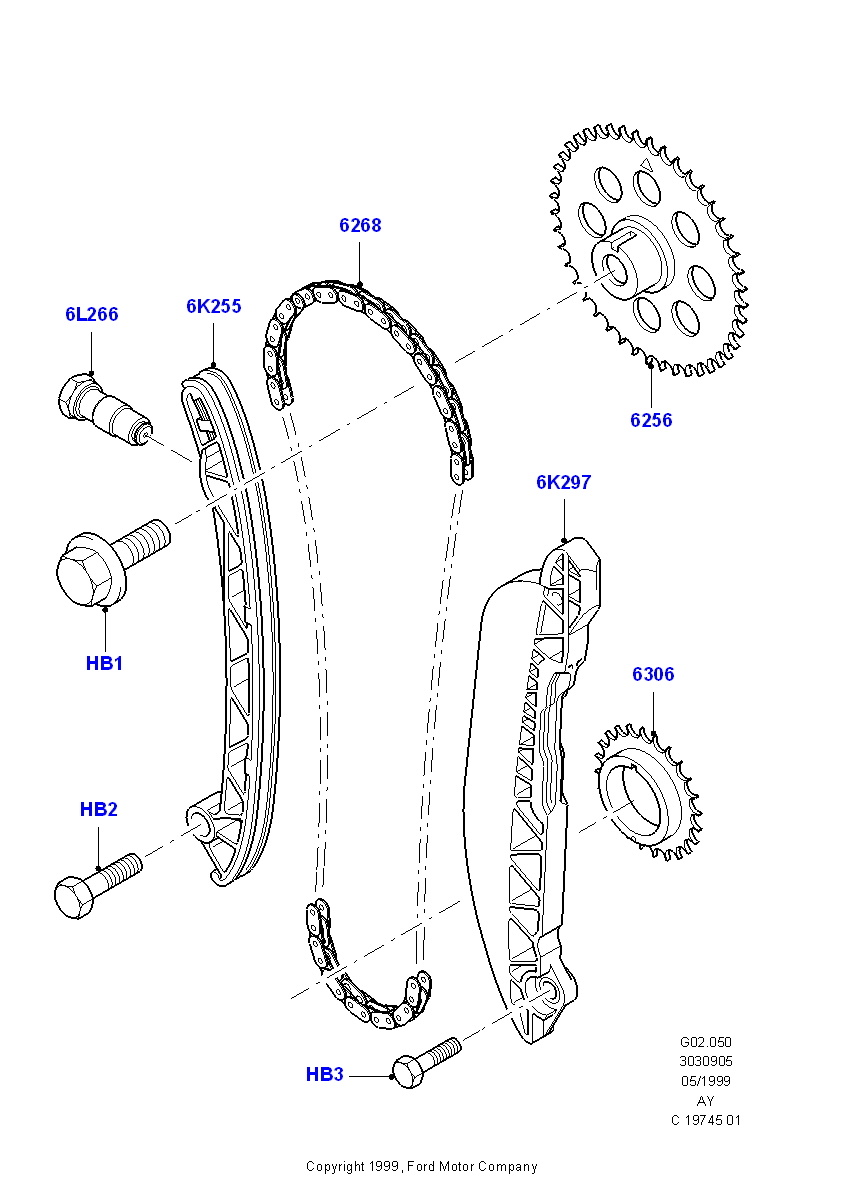 6268

6L266

6K255

6256

6K297

HB1

6306

HB2

HB3

G02.050
3030905
05/1999
AY
C 19745 01

Copyright 1999, Ford Motor Company