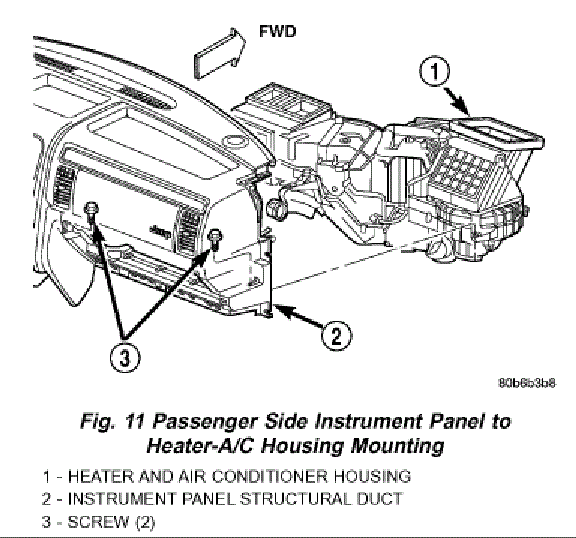 FWD

1

Jeep

2

3

80b6b3b8

Fig. 11 Passenger Side Instrument Panel to Heater-A/C Housing Mounting

1 - HEATER AND AIR CONDITIONER HOUSING
2 - INSTRUMENT PANEL STRUCTURAL DUCT
3 - SCREW (2)