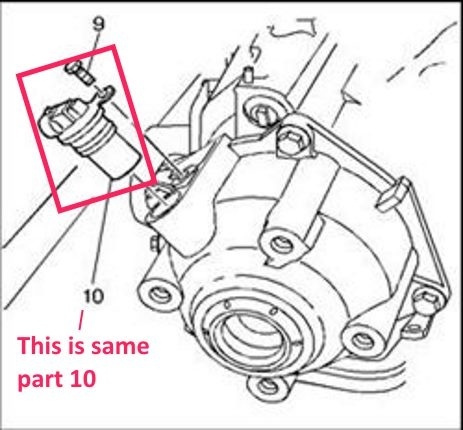 9

10

This is same part 10