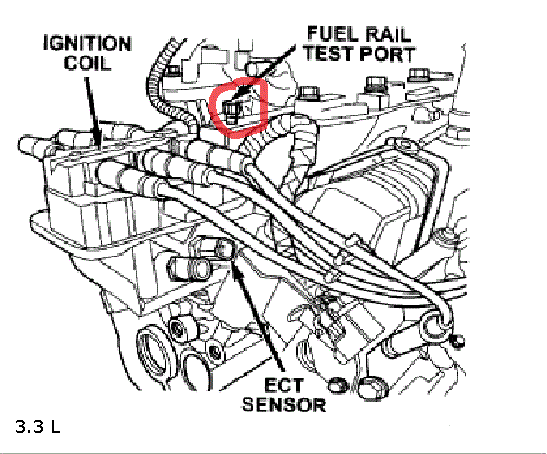 IGNITION COIL

FUEL RAIL TEST PORT

ECT SENSOR

3.3 L