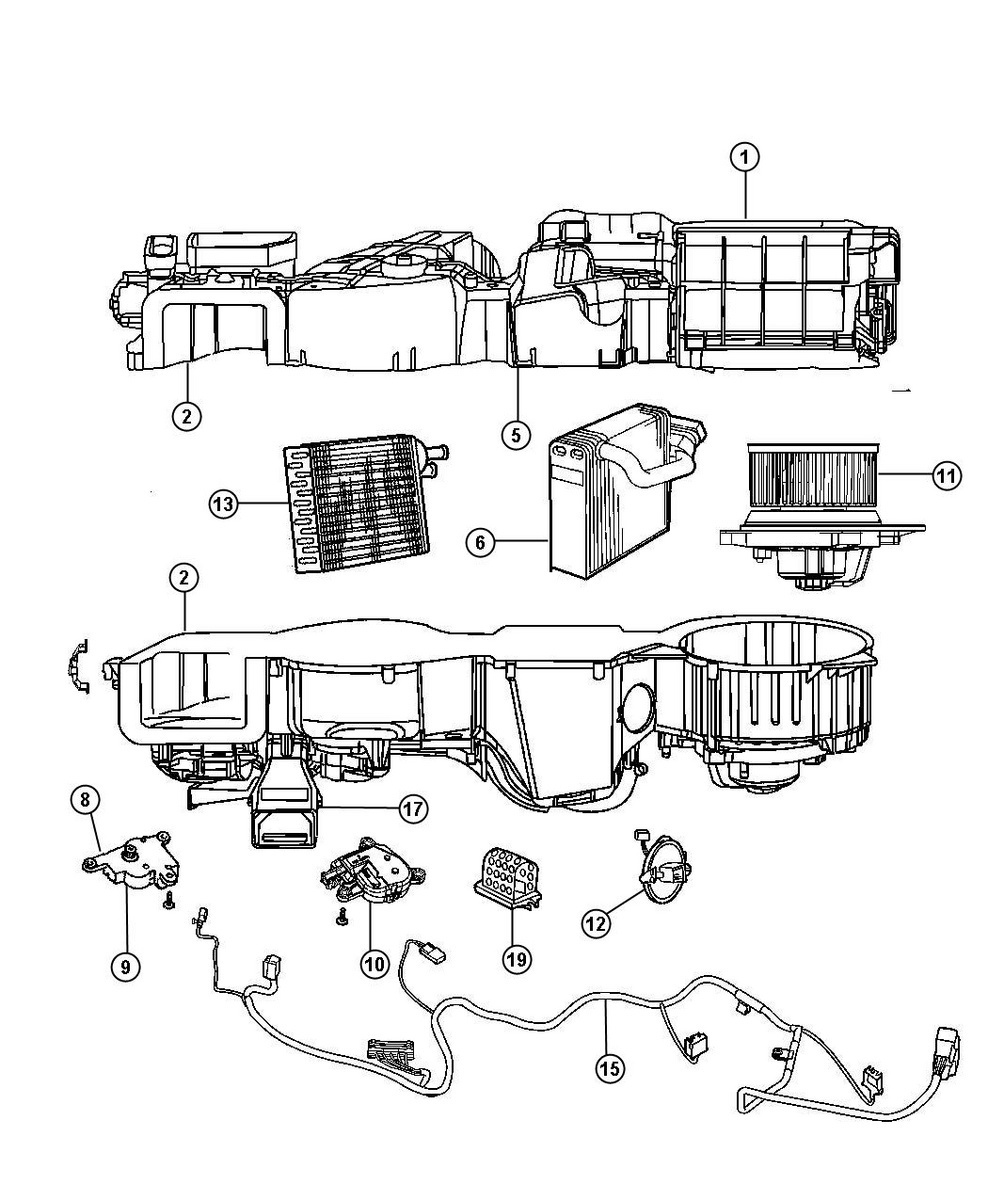 1
2
5
13
6
11
2
17
8
9
10
19
12
15