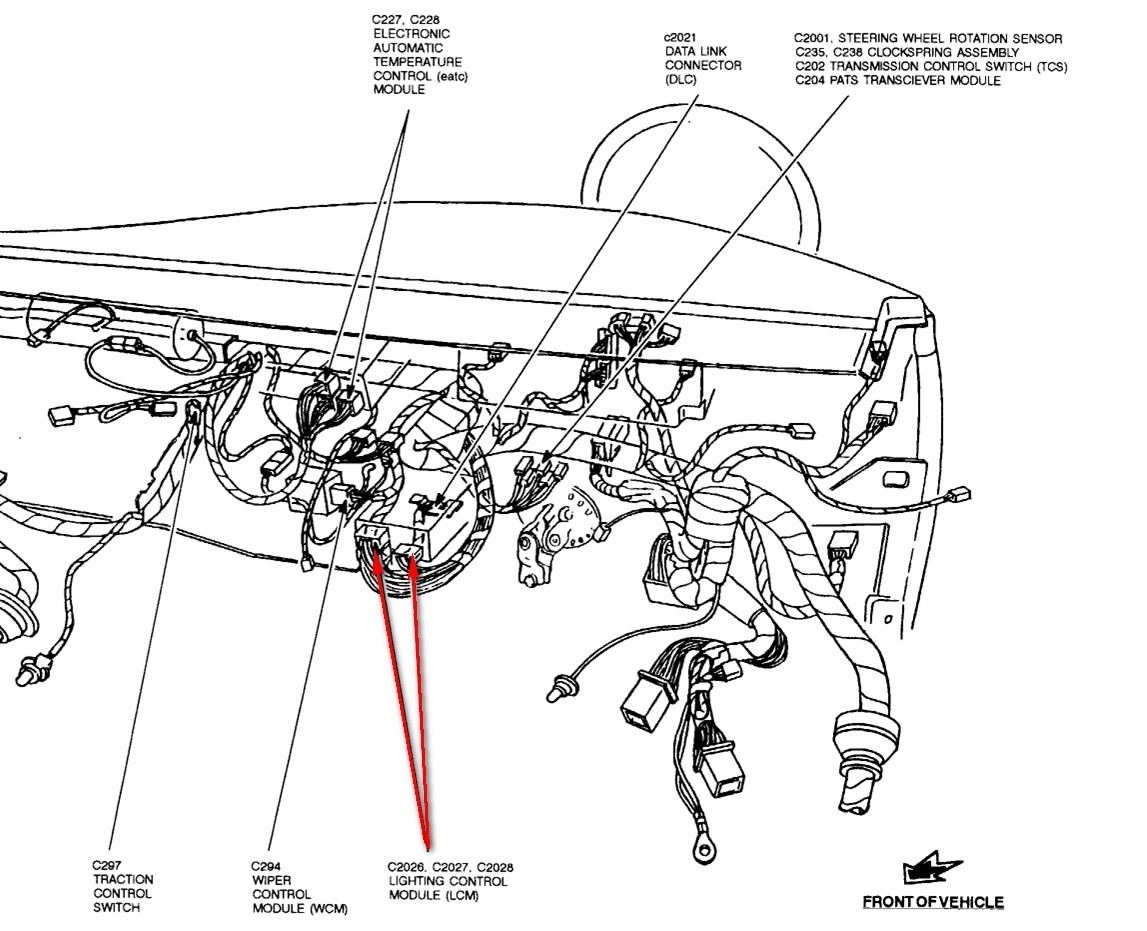 C227, C228
ELECTRONIC
AUTOMATIC
TEMPERATURE
CONTROL (eatc)
MODULE

c2021
DATA LINK
CONNECTOR
(DLC)

C2001, STEERING WHEEL ROTATION SENSOR
C235, C238 CLOCKSPRING ASSEMBLY
C202 TRANSMISSION CONTROL SWITCH (TCS)
C204 PATS TRANSCIEVER MODULE

C297
TRACTION
CONTROL
SWITCH

C294
WIPER
CONTROL
MODULE (WCM)

C2026, C2027, C2028
LIGHTING CONTROL
MODULE (LCM)

FRONT OF VEHICLE