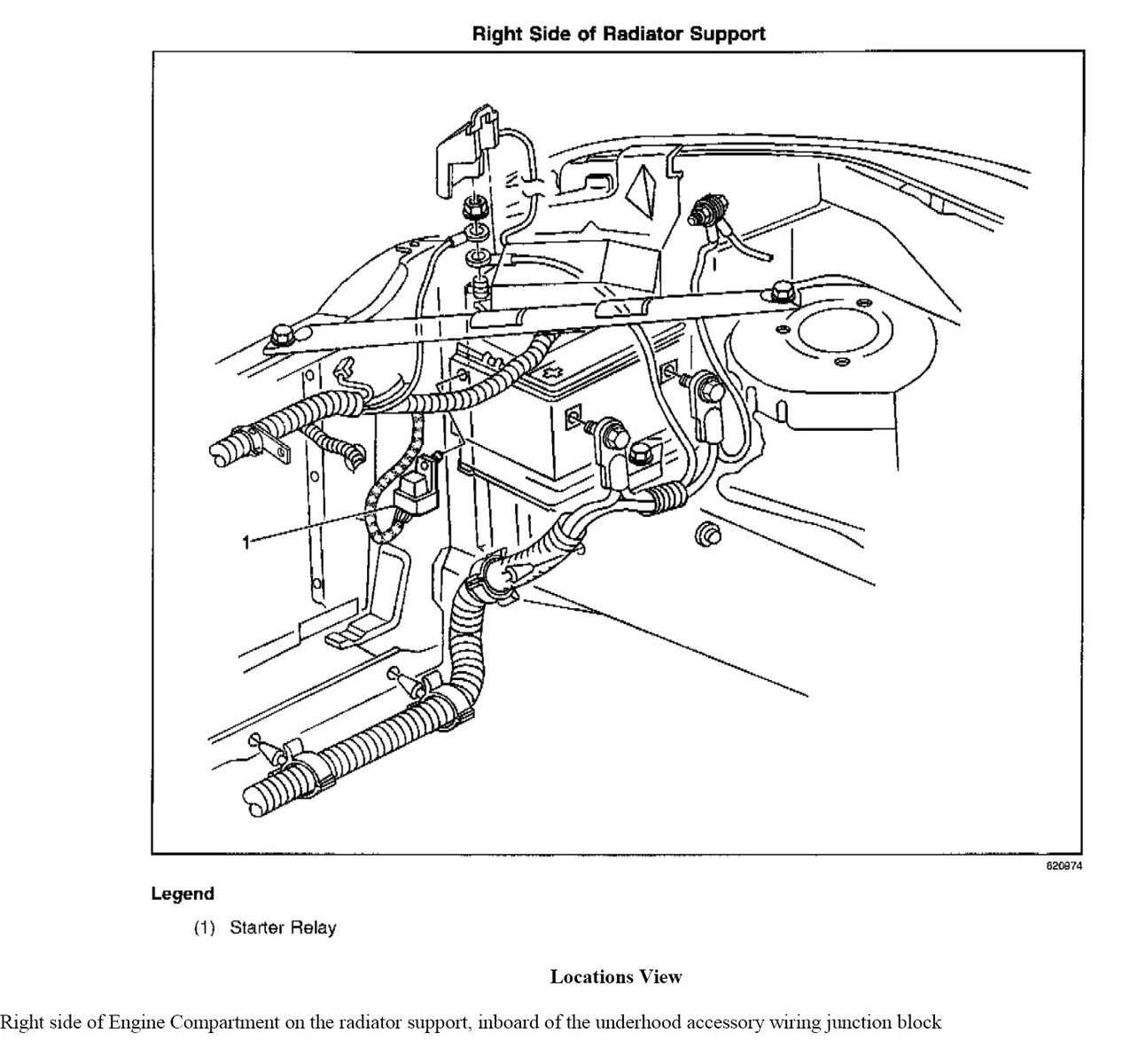 Right Side of Radiator Support

1

820974

Legend

(1) Starter Relay

Locations View

Right side of Engine Compartment on the radiator support, inboard of the underhood accessory wiring junction block