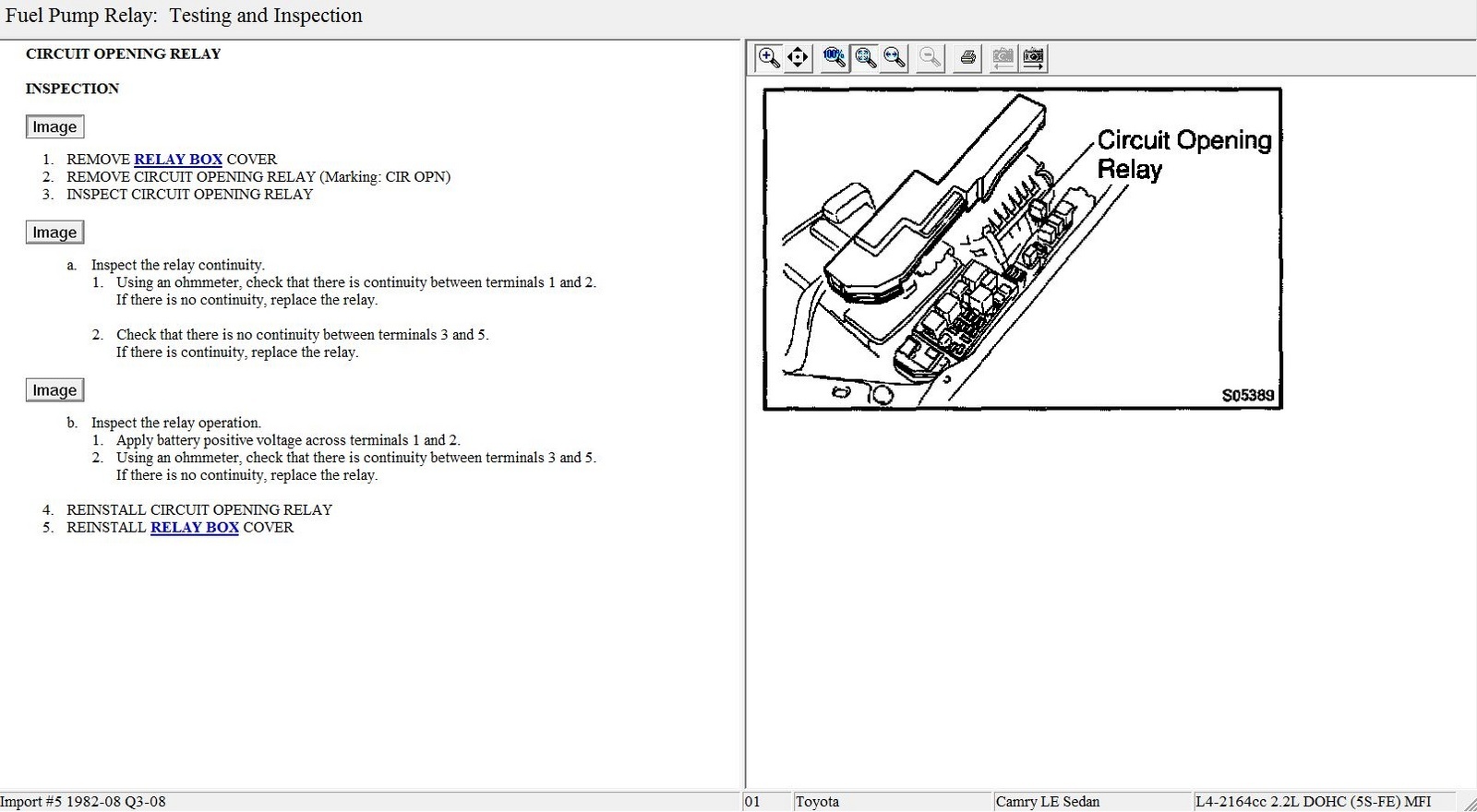 Fuel Pump Relay: Testing and Inspection

CIRCUIT OPENING RELAY

INSPECTION

Image

1. REMOVE RELAY BOX COVER
2. REMOVE CIRCUIT OPENING RELAY (Marking: CIR OPN)
3. INSPECT CIRCUIT OPENING RELAY

Image

a. Inspect the relay continuity.
1. Using an ohmmeter, check that there is continuity between terminals 1 and 2. If there is no continuity, replace the relay.

2. Check that there is no continuity between terminals 3 and 5. If there is continuity, replace the relay.

Image

b. Inspect the relay operation.
1. Apply battery positive voltage across terminals 1 and 2.
2. Using an ohmmeter, check that there is continuity between terminals 3 and 5. If there is no continuity, replace the relay.

4. REINSTALL CIRCUIT OPENING RELAY
5. REINSTALL RELAY BOX COVER

Circuit Opening Relay

S05389

Import #5 1982-08 Q3-08

01 Toyota Camry LE Sedan L4-2164cc 2.2L DOHC (5S-FE) MFI