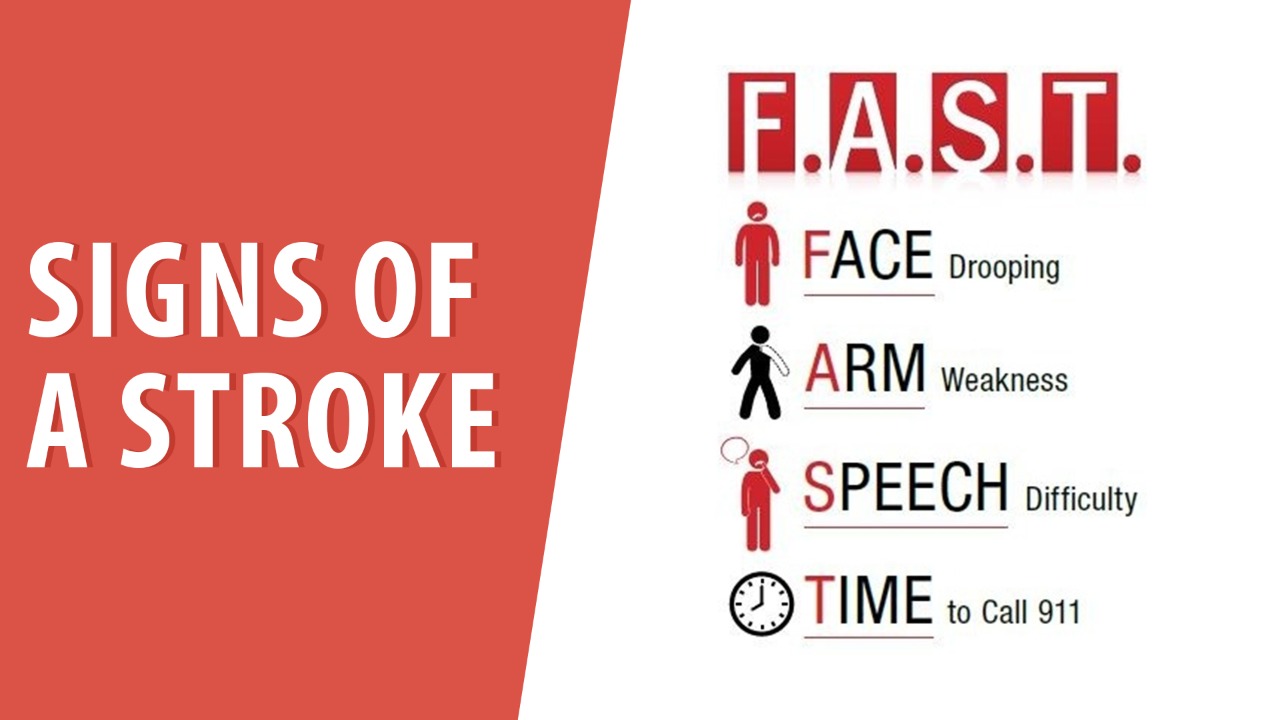 SIGNS OF A STROKE

F.A.S.T.

FACE Drooping

ARM Weakness

SPEECH Difficulty

TIME to Call 911