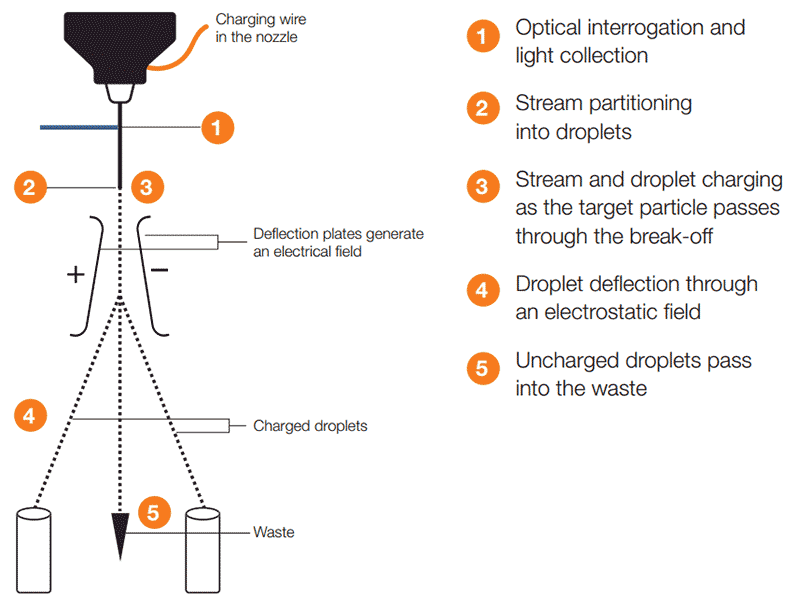 Charging wire in the nozzle

1

2

3

Deflection plates generate an electrical field

+

−

4

Charged droplets

5

Waste

1 Optical interrogation and light collection

2 Stream partitioning into droplets

3 Stream and droplet charging as the target particle passes through the break-off

4 Droplet deflection through an electrostatic field

5 Uncharged droplets pass into the waste