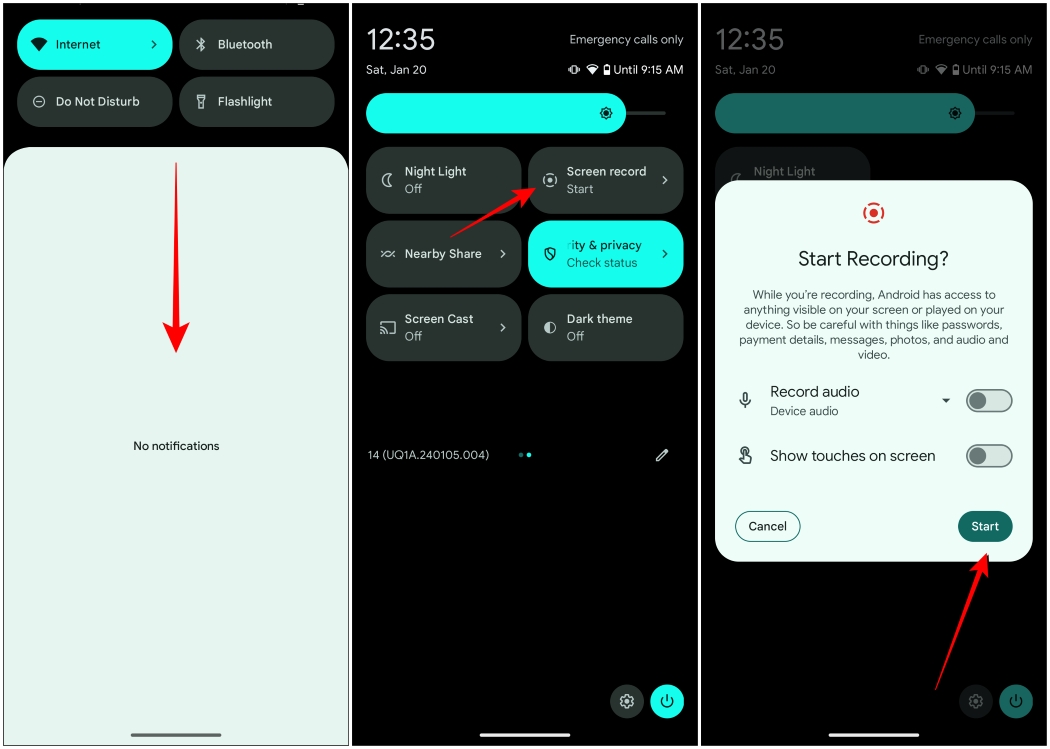 Internet

Bluetooth

Do Not Disturb

Flashlight

No notifications

12:35

Emergency calls only

Sat, Jan 20

Until 9:15 AM

Night Light
Off

Screen record
Start

Nearby Share

rity & privacy
Check status

Screen Cast
Off

Dark theme
Off

14 (UQ1A.240105.004)

12:35

Emergency calls only

Sat, Jan 20

Until 9:15 AM

Night Light

Start Recording?

While you're recording, Android has access to anything visible on your screen or played on your device. So be careful with things like passwords, payment details, messages, photos, and audio and video.

Record audio
Device audio

Show touches on screen

Cancel

Start