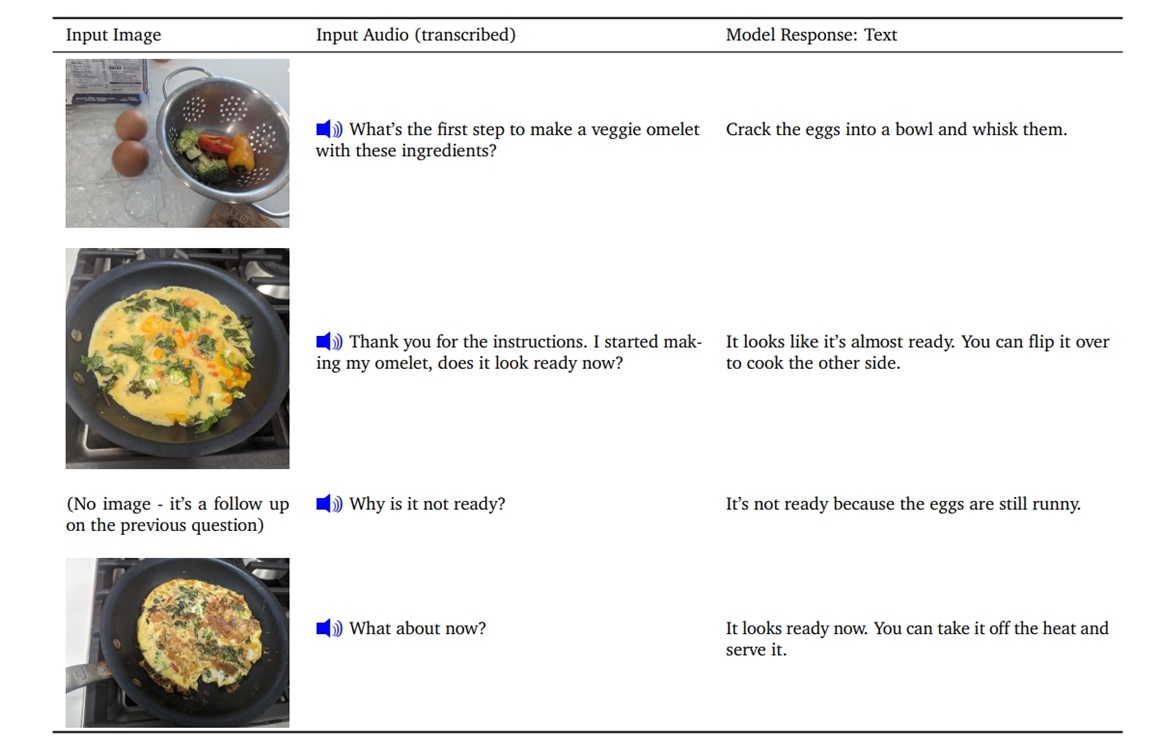 | Input Image | Input Audio (transcribed) | Model Response: Text |
|---|---|---|
| | What's the first step to make a veggie omelet with these ingredients? | Crack the eggs into a bowl and whisk them. |
| | Thank you for the instructions. I started making my omelet, does it look ready now? | It looks like it's almost ready. You can flip it over to cook the other side. |
| (No image - it's a follow up on the previous question) | Why is it not ready? | It's not ready because the eggs are still runny. |
| | What about now? | It looks ready now. You can take it off the heat and serve it. |