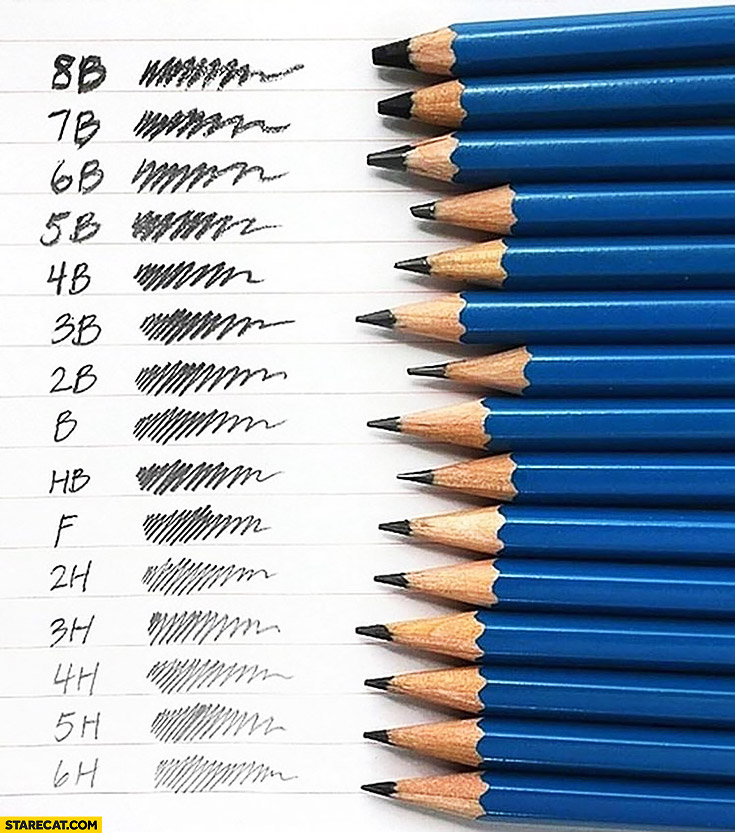 8B
7B
6B
5B
4B
3B
2B
B
HB
F
2H
3H
4H
5H
6H

STARECAT.COM