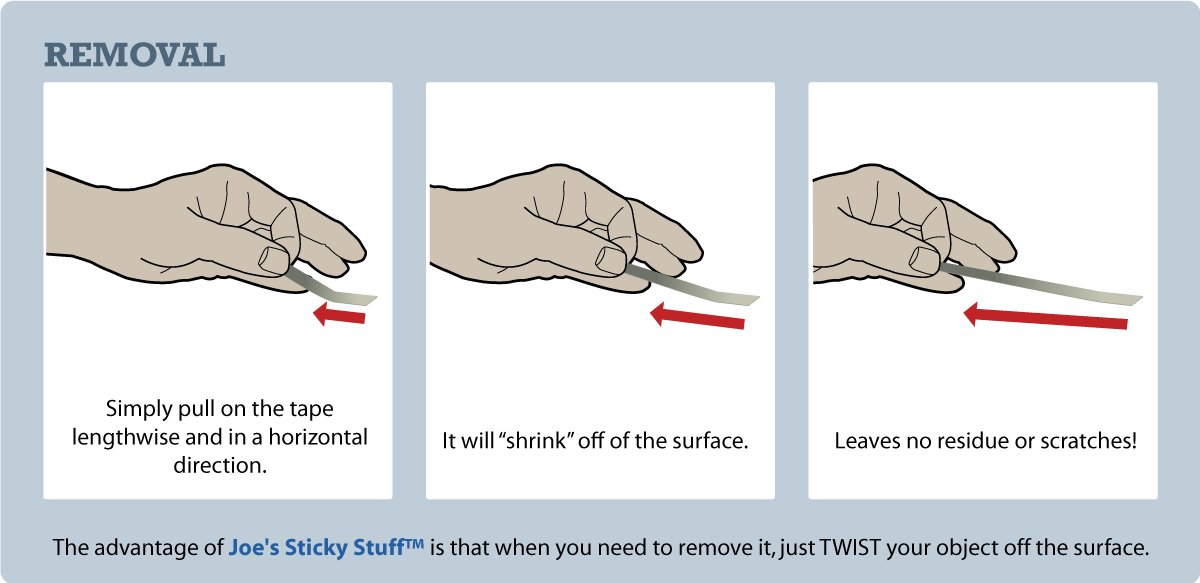 REMOVAL

Simply pull on the tape lengthwise and in a horizontal direction.

It will "shrink" off of the surface.

Leaves no residue or scratches!

The advantage of Joe's Sticky Stuff™ is that when you need to remove it, just TWIST your object off the surface.