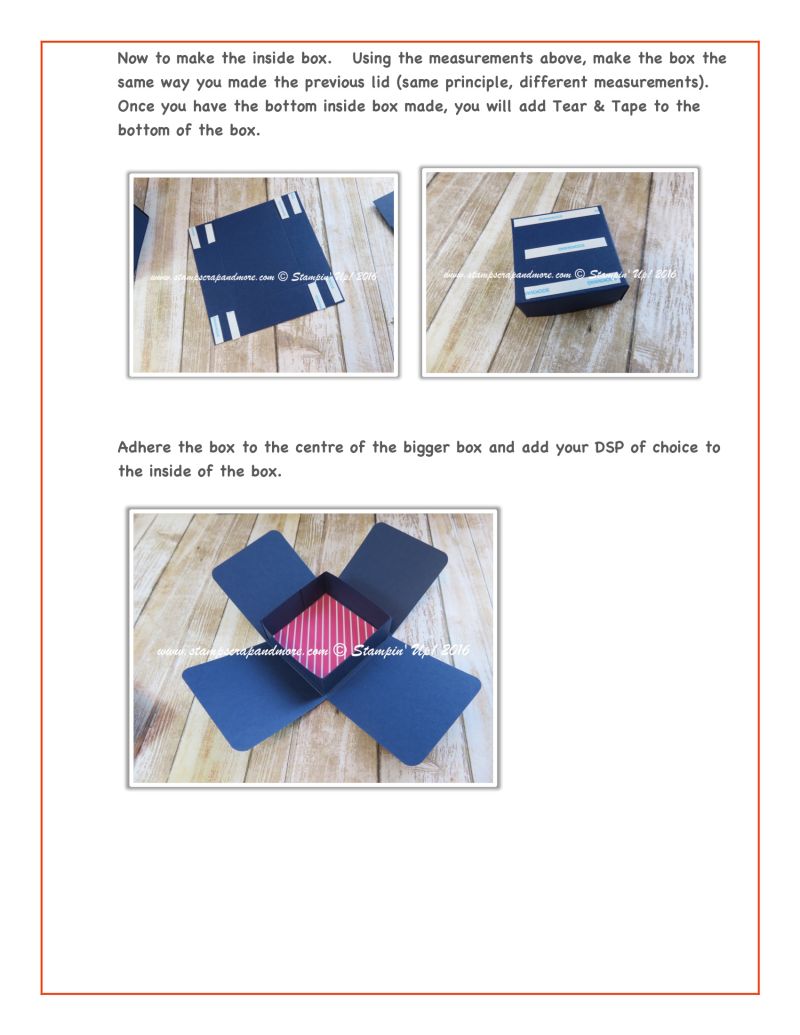 Now to make the inside box.   Using the measurements above, make the box the same way you made the previous lid (same principle, different measurements). Once you have the bottom inside box made, you will add Tear & Tape to the bottom of the box.

www.stampscrapandmore.com © Stampin' Up! 2016

www.stampscrapandmore.com © Stampin' Up! 2016

Adhere the box to the centre of the bigger box and add your DSP of choice to the inside of the box.

www.stampscrapandmore.com © Stampin' Up! 2016