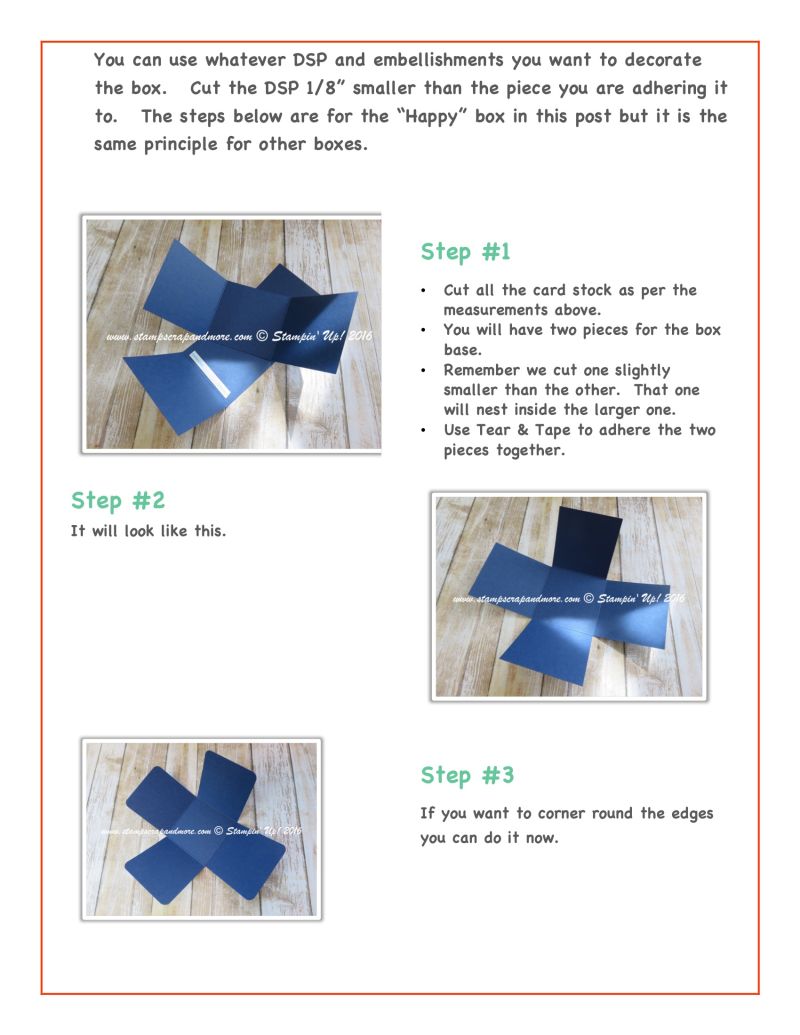 You can use whatever DSP and embellishments you want to decorate the box. Cut the DSP 1/8" smaller than the piece you are adhering it to. The steps below are for the "Happy" box in this post but it is the same principle for other boxes.

www.stampscrapandmore.com © Stampin' Up! 2016

Step #1

• Cut all the card stock as per the measurements above.
• You will have two pieces for the box base.
• Remember we cut one slightly smaller than the other. That one will nest inside the larger one.
• Use Tear & Tape to adhere the two pieces together.

Step #2

It will look like this.

www.stampscrapandmore.com © Stampin' Up! 2016

www.stampscrapandmore.com © Stampin' Up! 2016

Step #3

If you want to corner round the edges you can do it now.