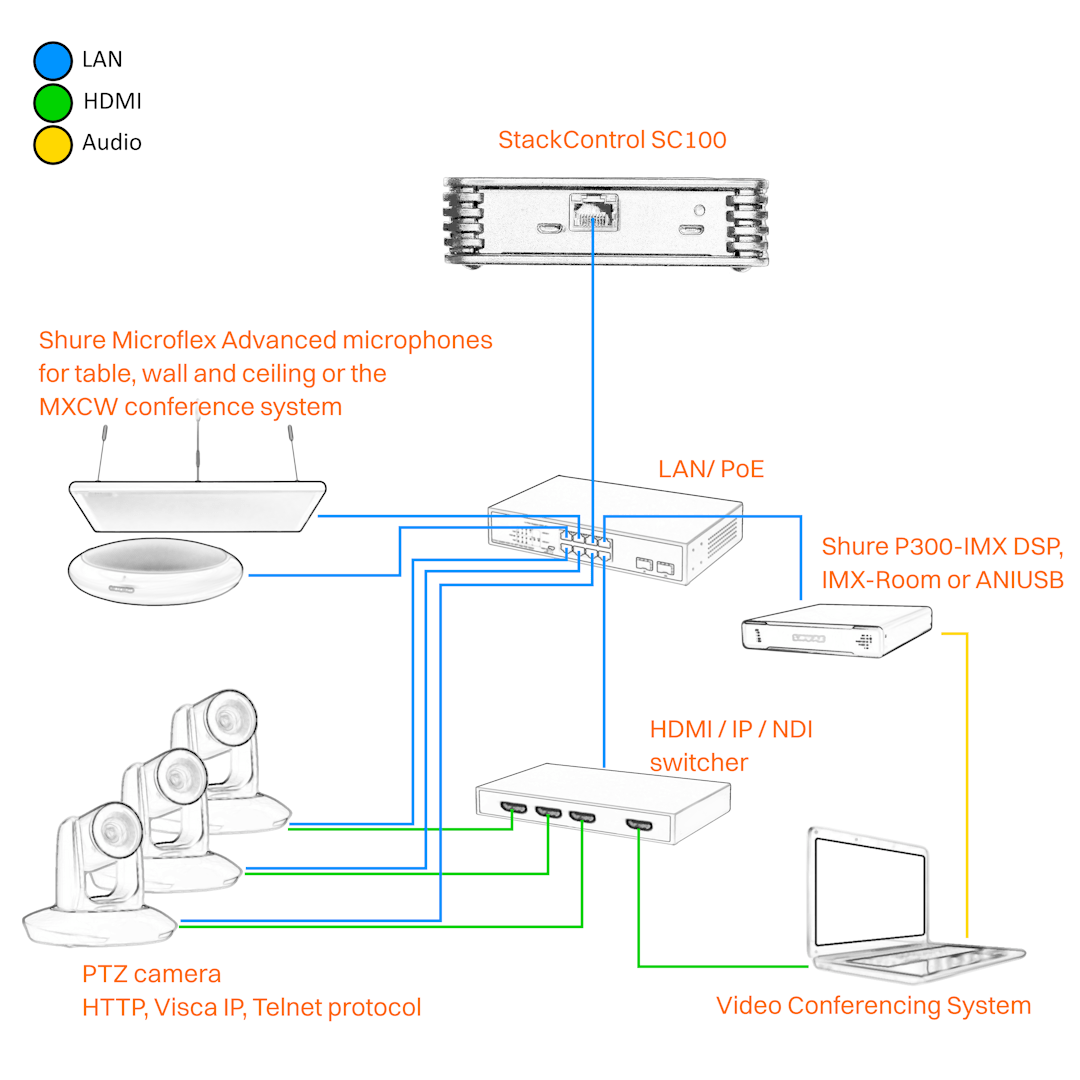 LAN
HDMI
Audio

StackControl SC100

Shure Microflex Advanced microphones for table, wall and ceiling or the MXCW conference system

LAN/ PoE

Shure P300-IMX DSP, IMX-Room or ANIUSB

HDMI / IP / NDI switcher

PTZ camera
HTTP, Visca IP, Telnet protocol

Video Conferencing System