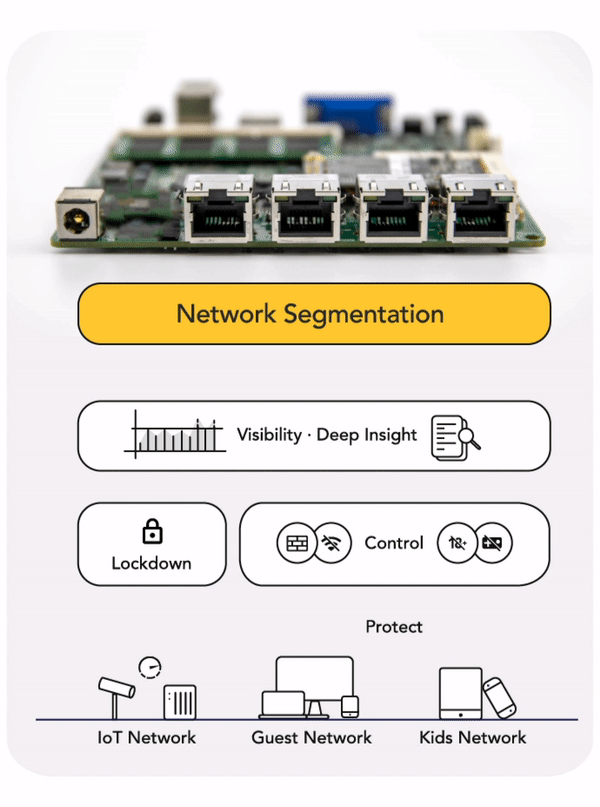 Network Segmentation

Visibility · Deep Insight

Lockdown

Control

Protect

IoT Network

Guest Network

Kids Network