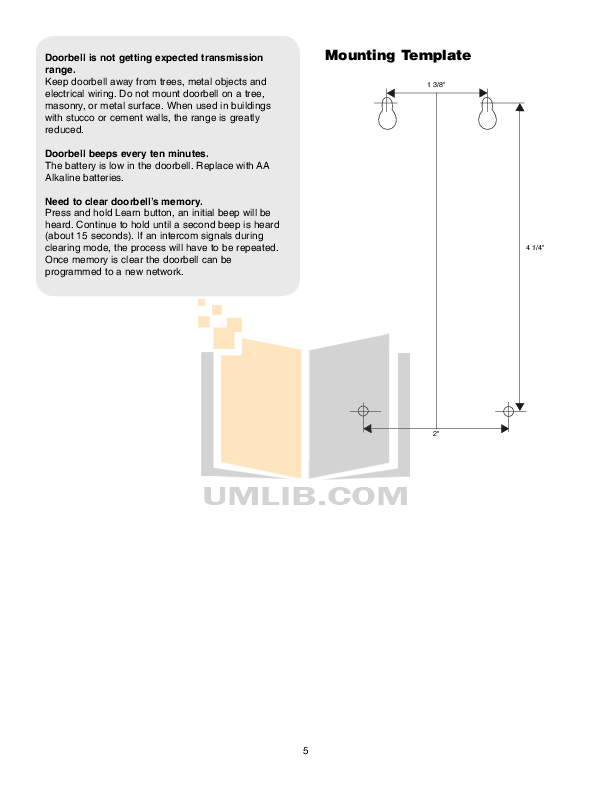 **Doorbell is not getting expected transmission range.**
Keep doorbell away from trees, metal objects and electrical wiring. Do not mount doorbell on a tree, masonry, or metal surface. When used in buildings with stucco or cement walls, the range is greatly reduced.

**Doorbell beeps every ten minutes.**
The battery is low in the doorbell. Replace with AA Alkaline batteries.

**Need to clear doorbell's memory.**
Press and hold Learn button, an initial beep will be heard. Continue to hold until a second beep is heard (about 15 seconds). If an intercom signals during clearing mode, the process will have to be repeated. Once memory is clear the doorbell can be programmed to a new network.

**Mounting Template**

1 3/8"

4 1/4"

2"

UMLIB.COM

5