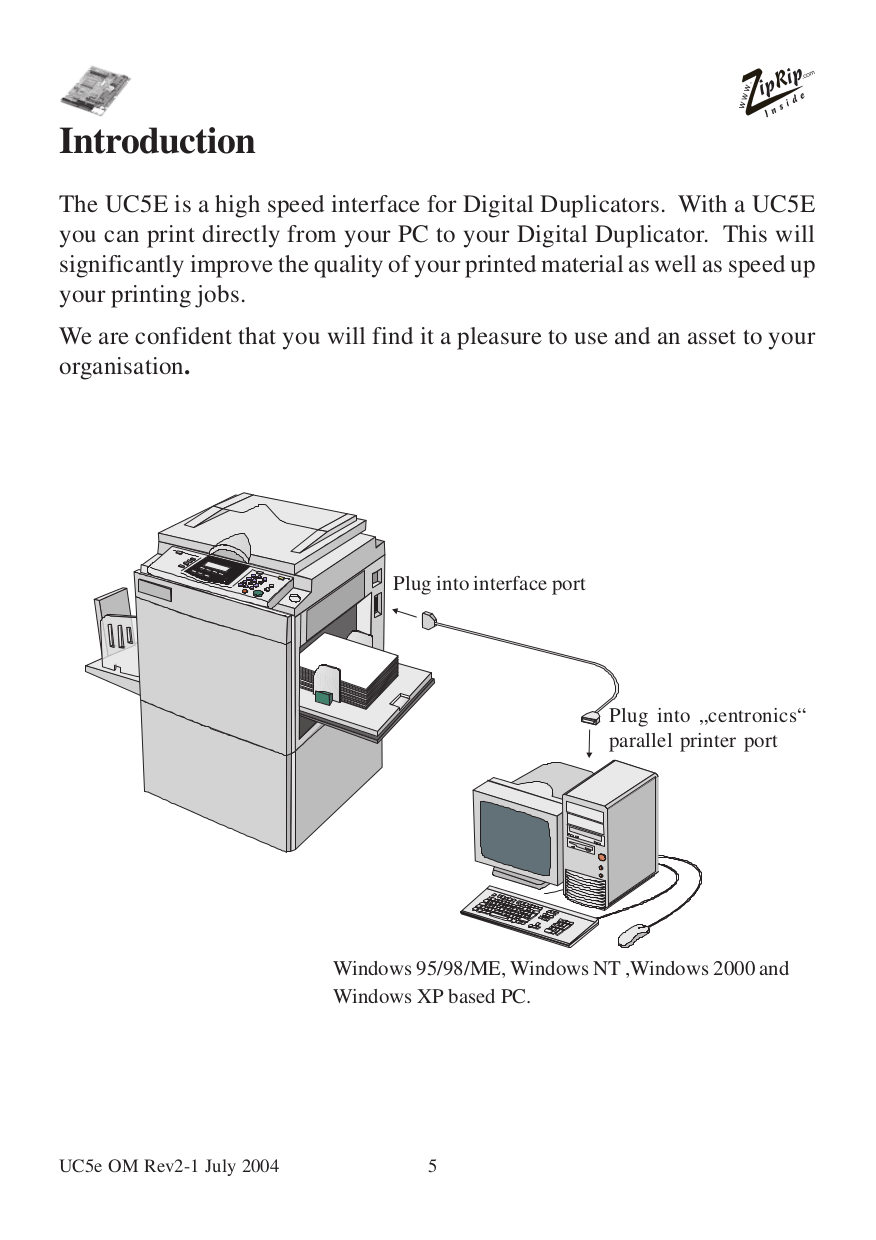 www.ZipRip.com Inside

Introduction

The UC5E is a high speed interface for Digital Duplicators. With a UC5E you can print directly from your PC to your Digital Duplicator. This will significantly improve the quality of your printed material as well as speed up your printing jobs.

We are confident that you will find it a pleasure to use and an asset to your organisation.

Plug into interface port

Plug into „centronics“ parallel printer port

Windows 95/98/ME, Windows NT ,Windows 2000 and Windows XP based PC.

UC5e OM Rev2-1 July 2004

5