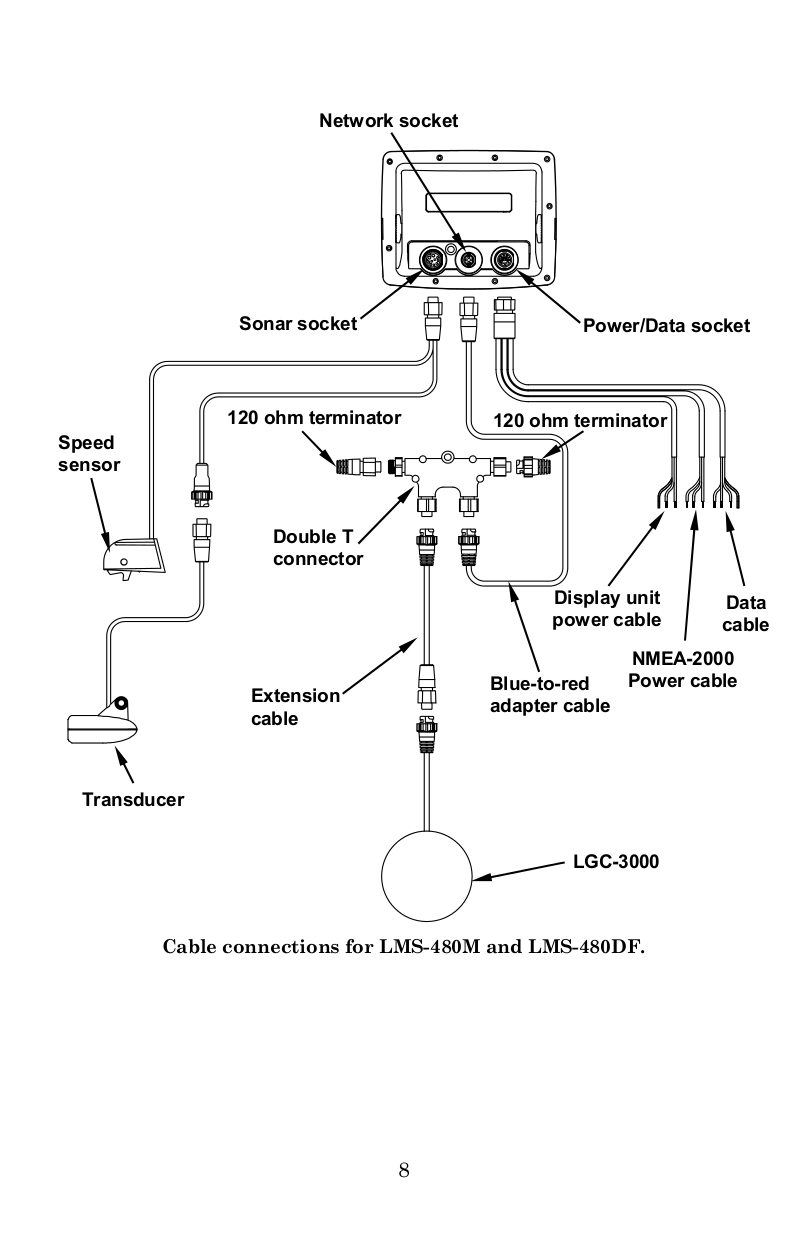 Network socket

Sonar socket

Power/Data socket

120 ohm terminator

120 ohm terminator

Speed sensor

Double T connector

Display unit power cable

Data cable

NMEA-2000 Power cable

Extension cable

Blue-to-red adapter cable

Transducer

LGC-3000

Cable connections for LMS-480M and LMS-480DF.

8