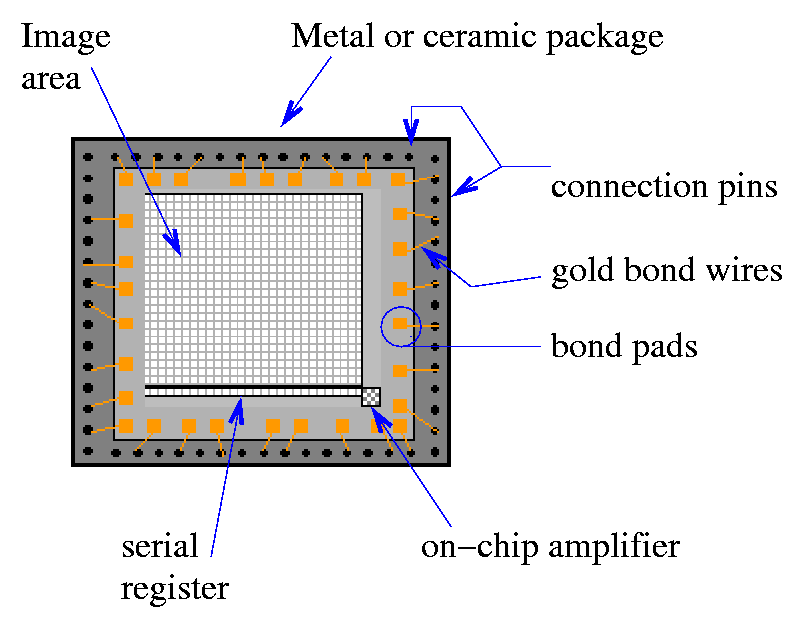 Image area

Metal or ceramic package

connection pins

gold bond wires

bond pads

serial register

on−chip amplifier