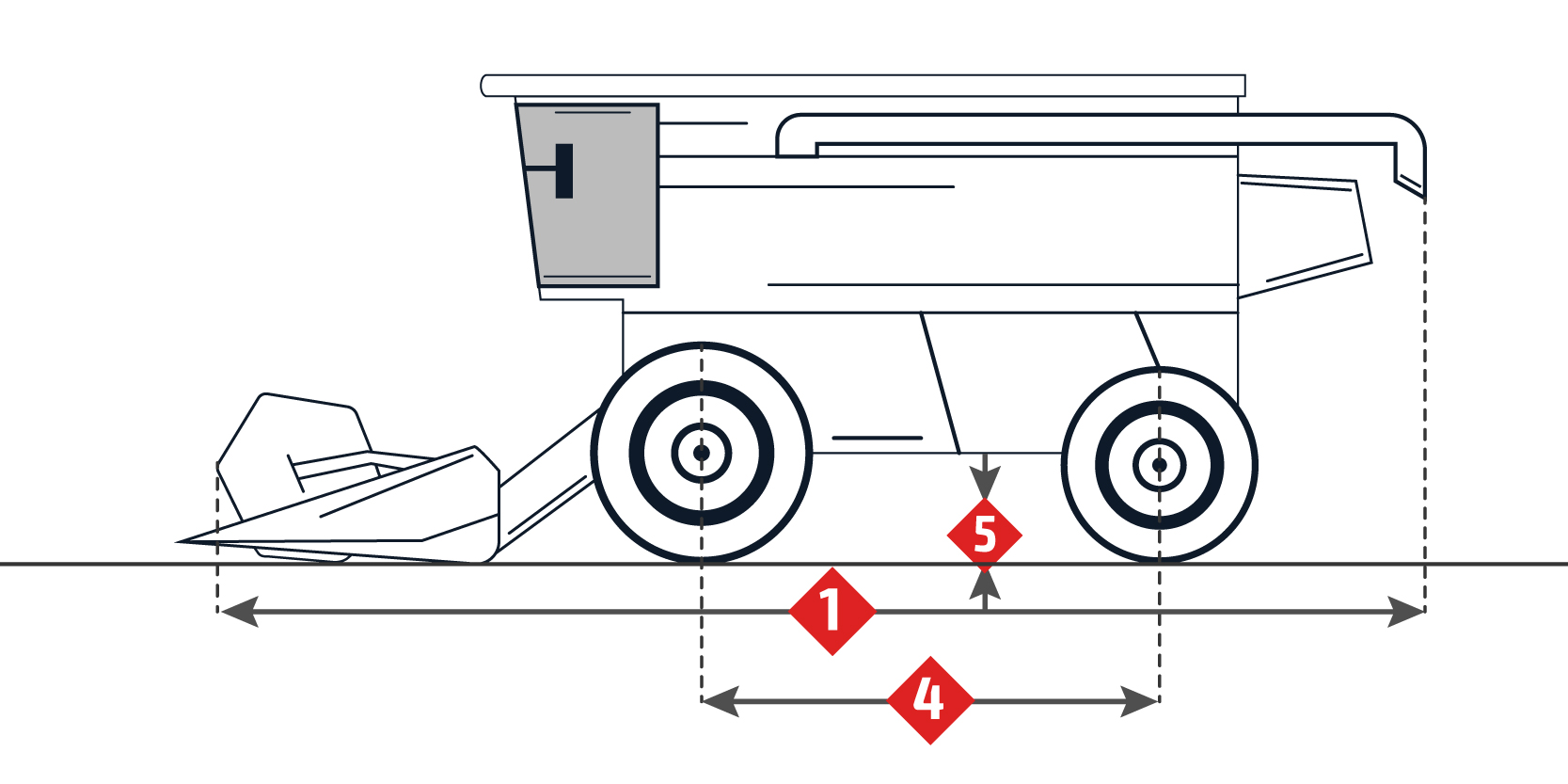 5
1
4