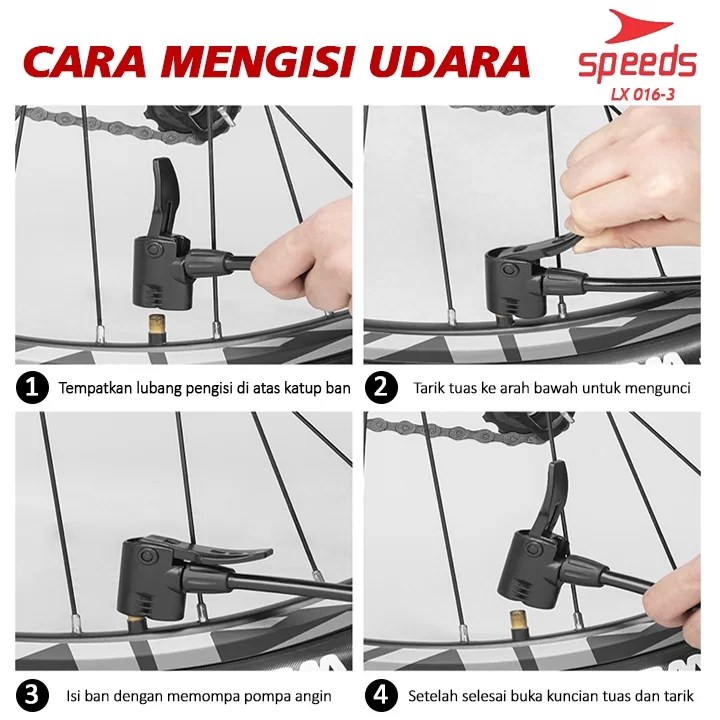 CARA MENGISI UDARA

speeds
LX 016-3

1 Tempatkan lubang pengisi di atas katup ban

2 Tarik tuas ke arah bawah untuk mengunci

3 Isi ban dengan memompa pompa angin

4 Setelah selesai buka kuncian tuas dan tarik