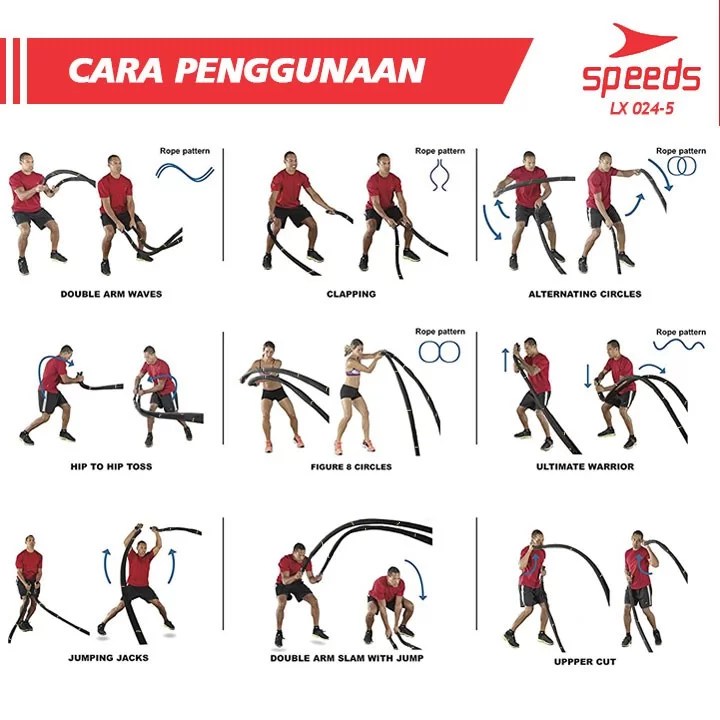 CARA PENGGUNAAN

speeds
LX 024-5

Rope pattern
DOUBLE ARM WAVES

Rope pattern
CLAPPING

Rope pattern
ALTERNATING CIRCLES

HIP TO HIP TOSS

Rope pattern
FIGURE 8 CIRCLES

Rope pattern
ULTIMATE WARRIOR

JUMPING JACKS

DOUBLE ARM SLAM WITH JUMP

UPPPER CUT