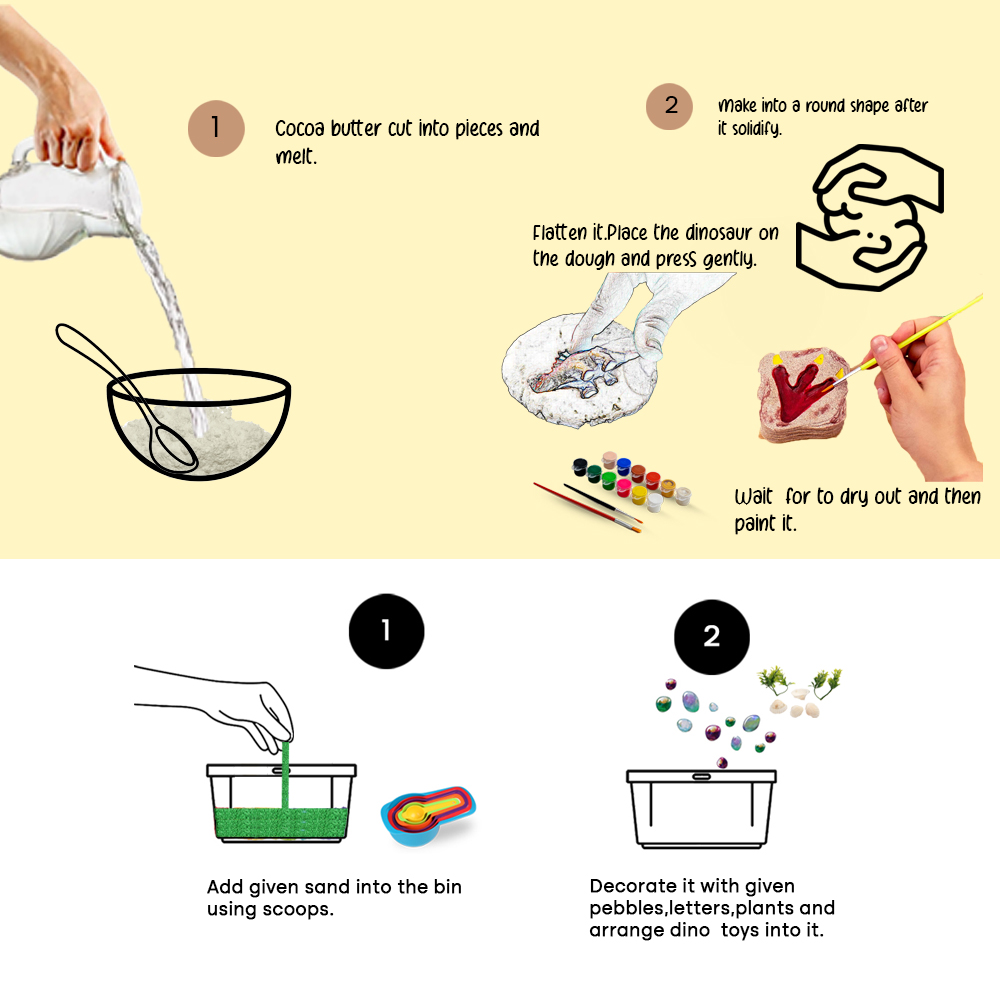 1

Cocoa butter cut into pieces and melt.

2

Make into a round shape after it solidify.

Flatten it.Place the dinosaur on the dough and press gently.

Wait for to dry out and then paint it.

1

Add given sand into the bin using scoops.

2

Decorate it with given pebbles,letters,plants and arrange dino toys into it.