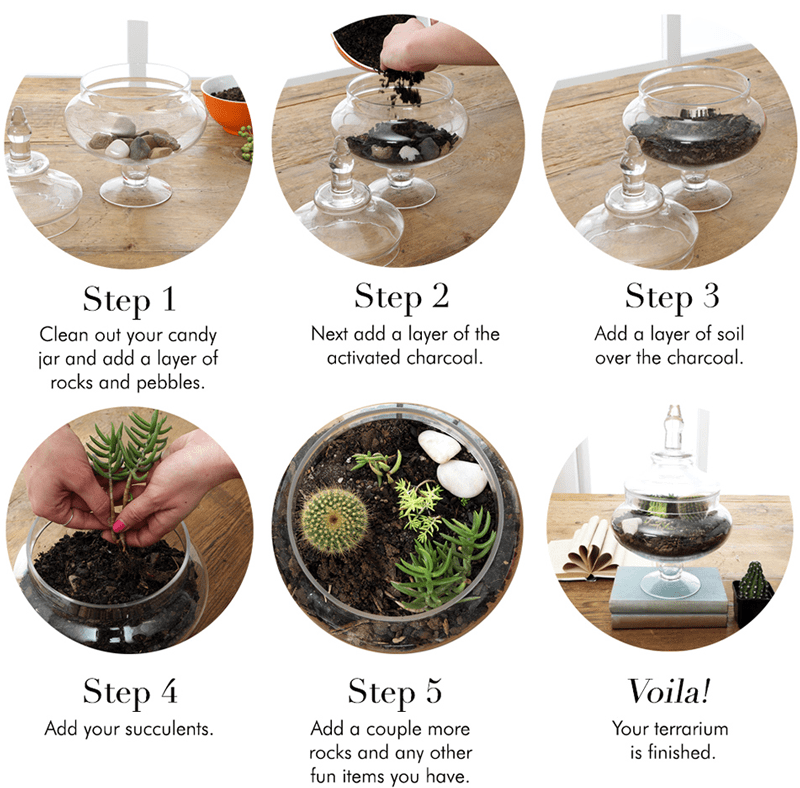 Step 1
Clean out your candy jar and add a layer of rocks and pebbles.

Step 2
Next add a layer of the activated charcoal.

Step 3
Add a layer of soil over the charcoal.

Step 4
Add your succulents.

Step 5
Add a couple more rocks and any other fun items you have.

Voila!
Your terrarium is finished.