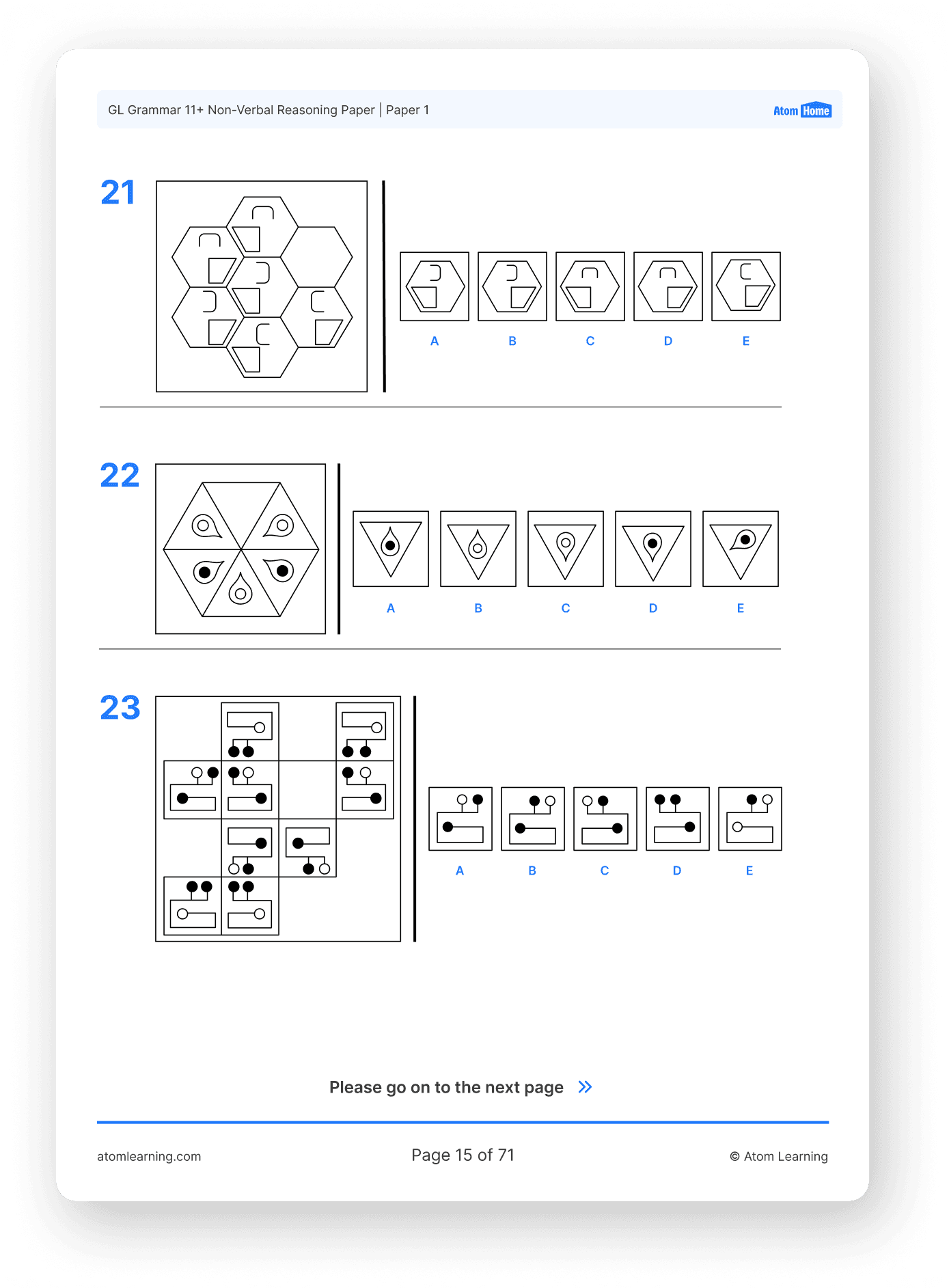 GL Grammar 11+ Non-Verbal Reasoning Paper | Paper 1

Atom Home

21

A B C D E

22

A B C D E

23

A B C D E

Please go on to the next page »

atomlearning.com

Page 15 of 71

© Atom Learning