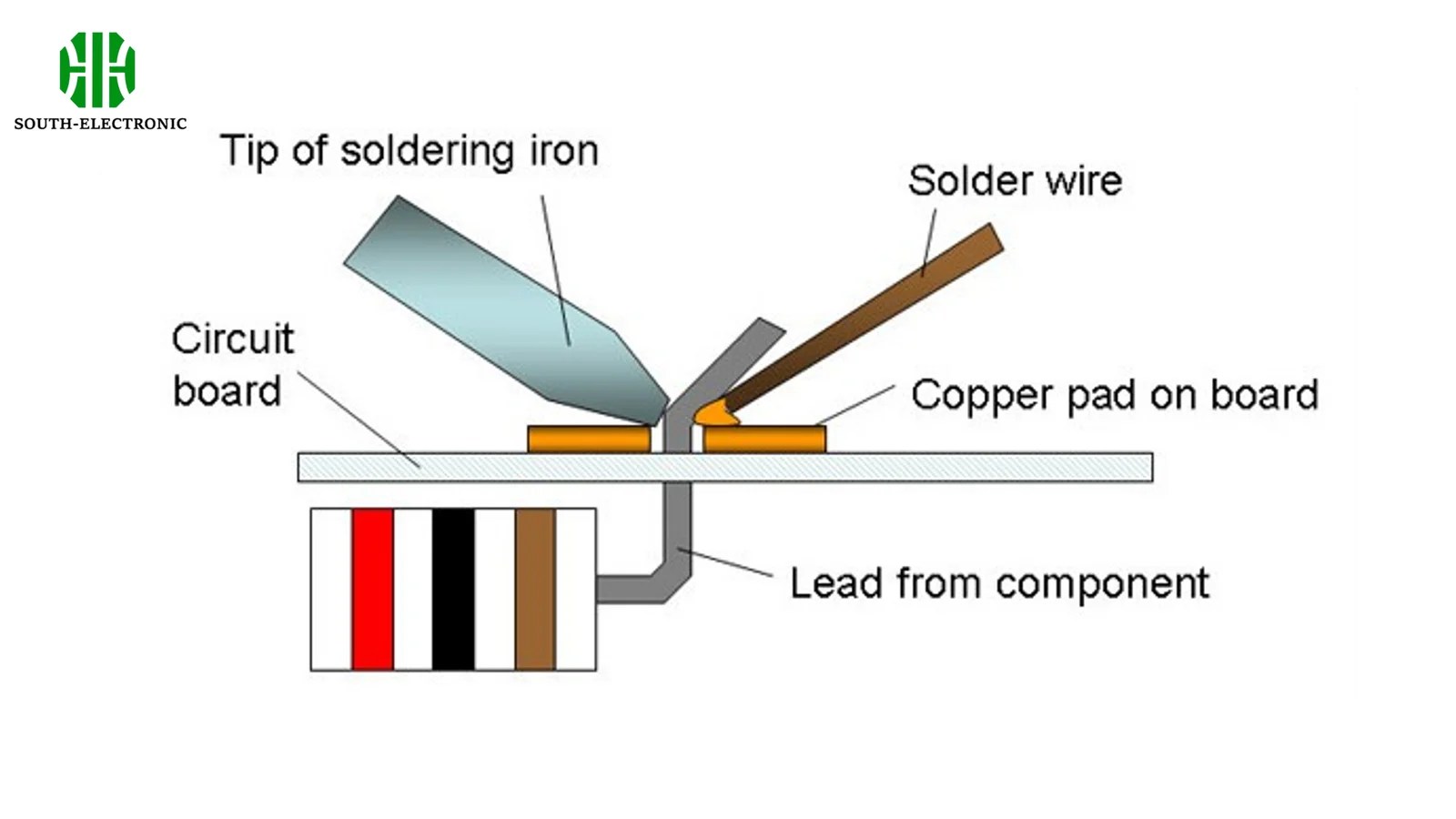 SOUTH-ELECTRONIC

Tip of soldering iron

Solder wire

Circuit board

Copper pad on board

Lead from component