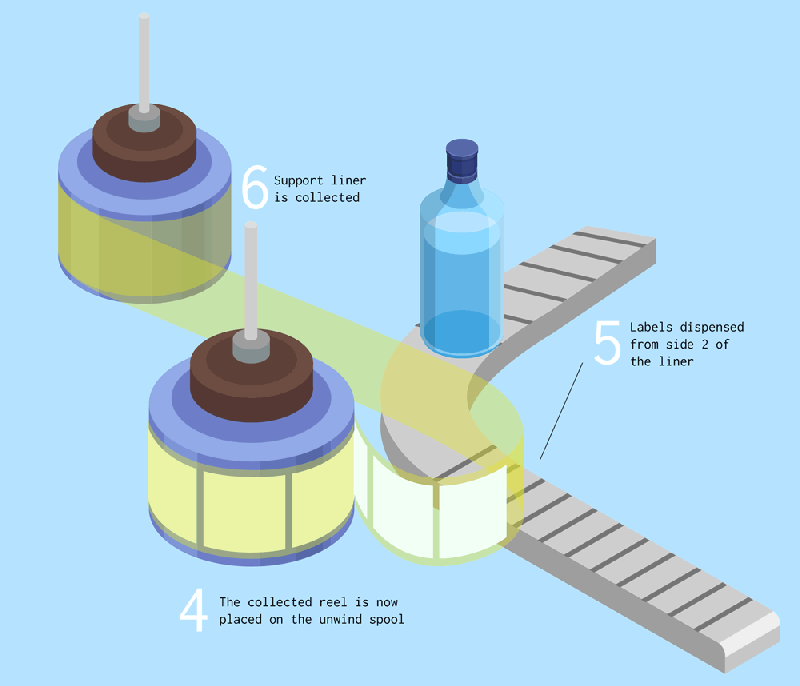 6 Support liner is collected

5 Labels dispensed from side 2 of the liner

4 The collected reel is now placed on the unwind spool