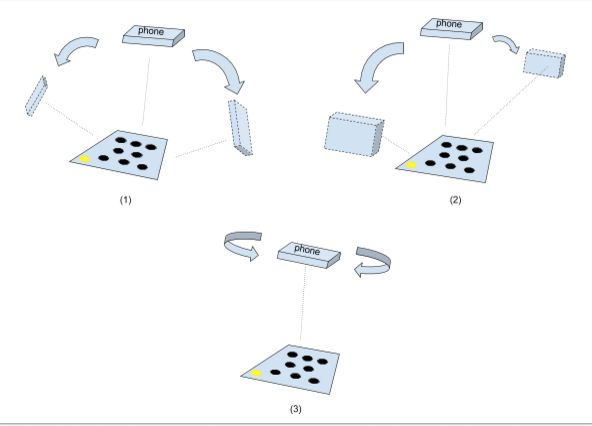 phone

(1)

phone

(2)

phone

(3)