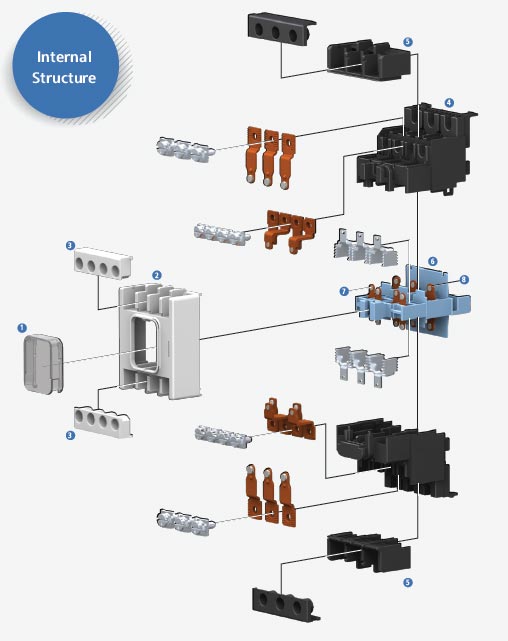 Internal Structure

5

4

3

2

6

8

7

1

3

5