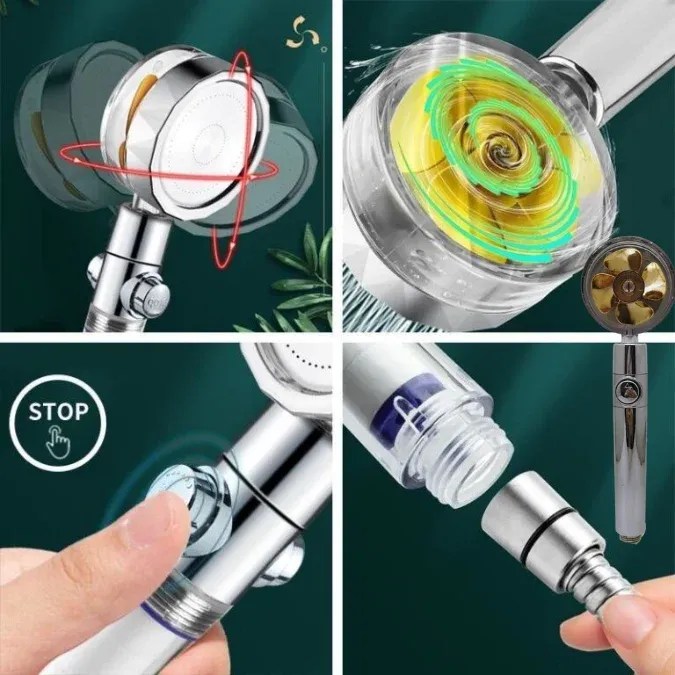 STOP