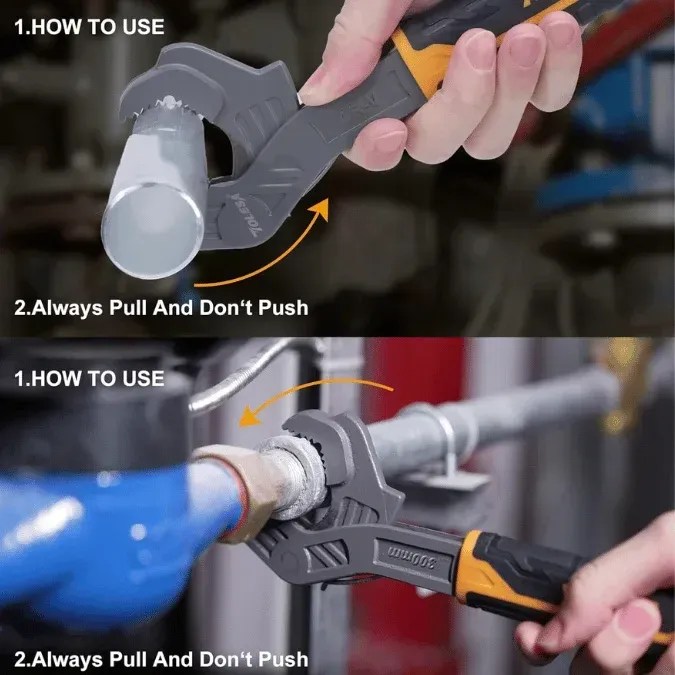 1.HOW TO USE

TOLSEN

2.Always Pull And Don‘t Push

1.HOW TO USE

300mm

2.Always Pull And Don‘t Push