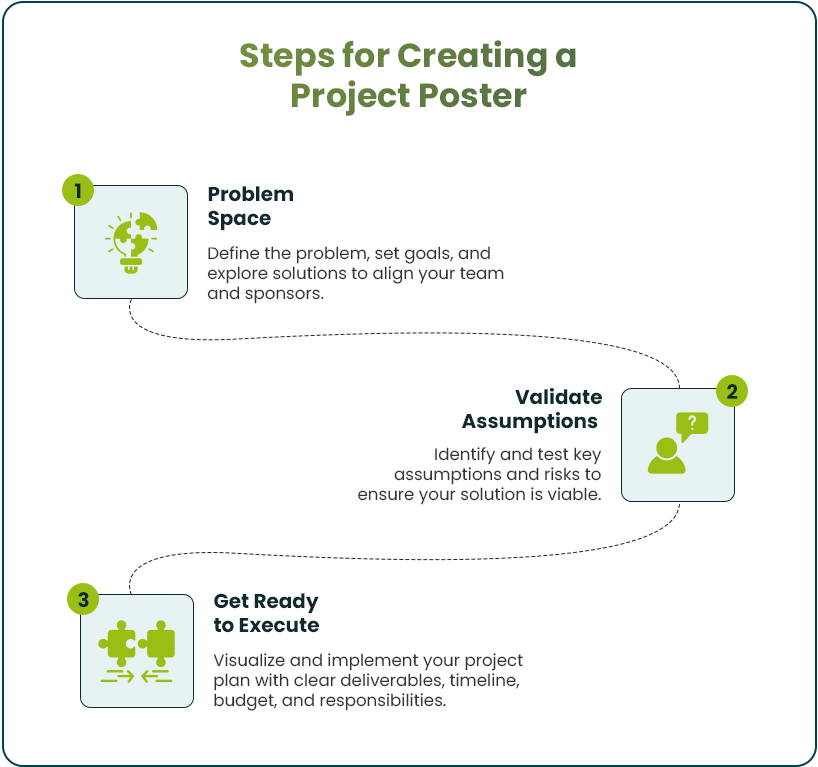 Steps for Creating a Project Poster

1

Problem Space

Define the problem, set goals, and explore solutions to align your team and sponsors.

2

Validate Assumptions

Identify and test key assumptions and risks to ensure your solution is viable.

?

3

Get Ready to Execute

Visualize and implement your project plan with clear deliverables, timeline, budget, and responsibilities.