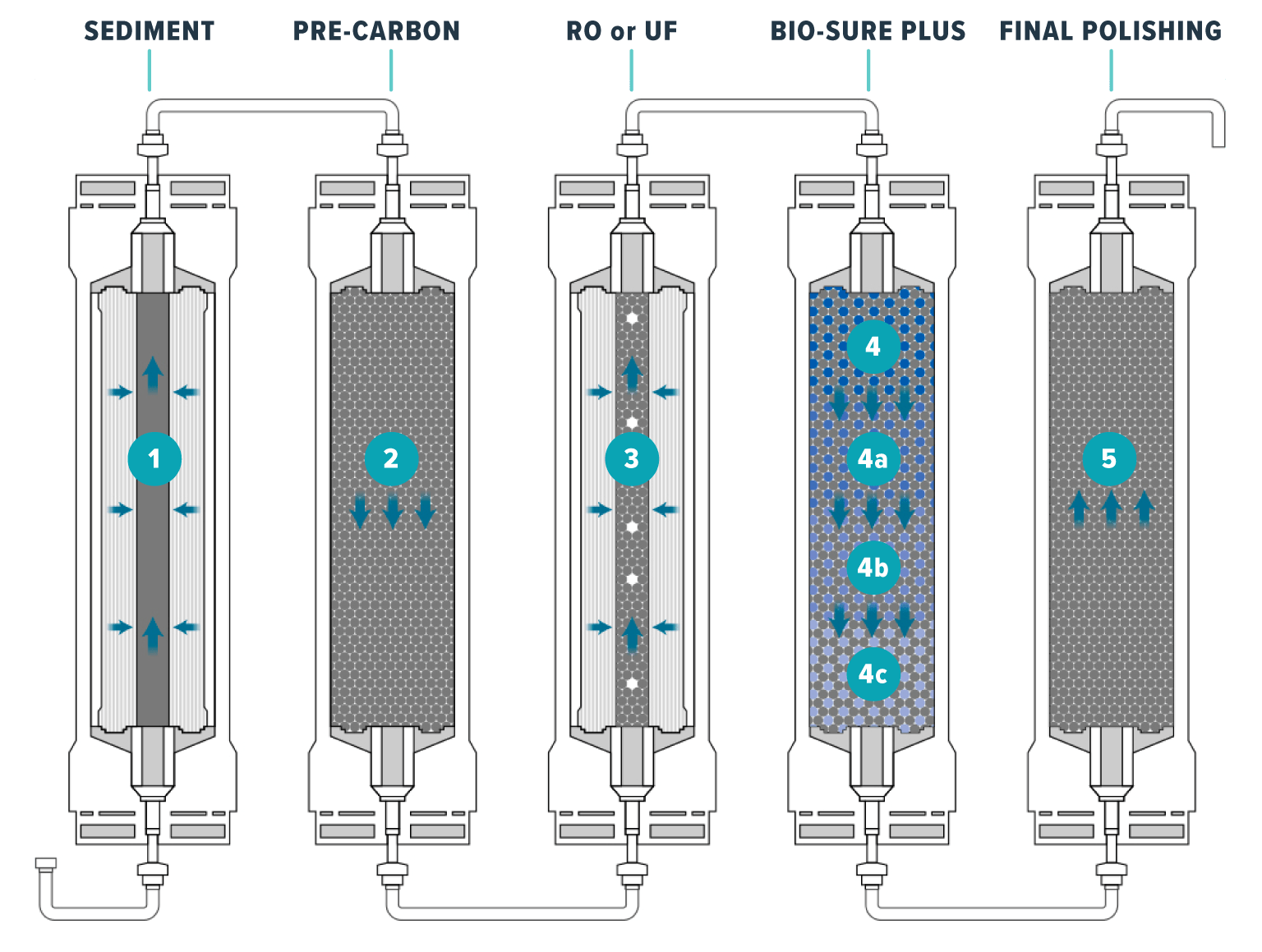 SEDIMENT PRE-CARBON RO or UF BIO-SURE PLUS FINAL POLISHING

1

2

3

4

4a

4b

4c

5