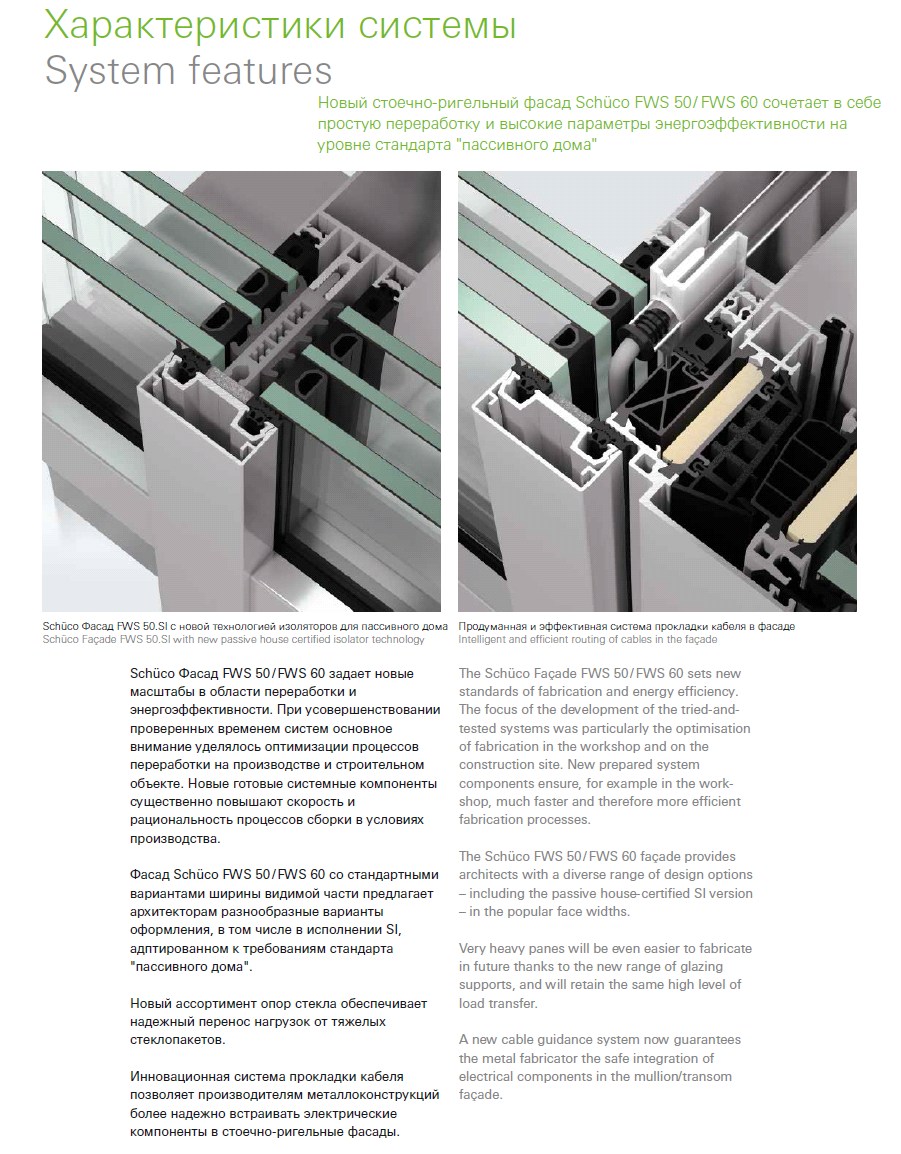 Характеристики системы
System features

Новый стоечно-ригельный фасад Schüco FWS 50/FWS 60 сочетает в себе простую переработку и высокие параметры энергоэффективности на уровне стандарта "пассивного дома"

Schüco Фасад FWS 50.SI с новой технологией изоляторов для пассивного дома
Schüco Façade FWS 50.SI with new passive house certified isolator technology

Продуманная и эффективная система прокладки кабеля в фасаде
Intelligent and efficient routing of cables in the façade

Schüco Фасад FWS 50/FWS 60 задает новые масштабы в области переработки и энергоэффективности. При усовершенствовании проверенных временем систем основное внимание уделялось оптимизации процессов переработки на производстве и строительном объекте. Новые готовые системные компоненты существенно повышают скорость и рациональность процессов сборки в условиях производства.

Фасад Schüco FWS 50/FWS 60 со стандартными вариантами ширины видимой части предлагает архитекторам разнообразные варианты оформления, в том числе в исполнении SI, адптированном к требованиям стандарта "пассивного дома".

Новый ассортимент опор стекла обеспечивает надежный перенос нагрузок от тяжелых стеклопакетов.

Инновационная система прокладки кабеля позволяет производителям металлоконструкций более надежно встраивать электрические компоненты в стоечно-ригельные фасады.

The Schüco Façade FWS 50/FWS 60 sets new standards of fabrication and energy efficiency. The focus of the development of the tried-and-tested systems was particularly the optimisation of fabrication in the workshop and on the construction site. New prepared system components ensure, for example in the workshop, much faster and therefore more efficient fabrication processes.

The Schüco FWS 50/FWS 60 façade provides architects with a diverse range of design options – including the passive house-certified SI version – in the popular face widths.

Very heavy panes will be even easier to fabricate in future thanks to the new range of glazing supports, and will retain the same high level of load transfer.

A new cable guidance system now guarantees the metal fabricator the safe integration of electrical components in the mullion/transom façade.