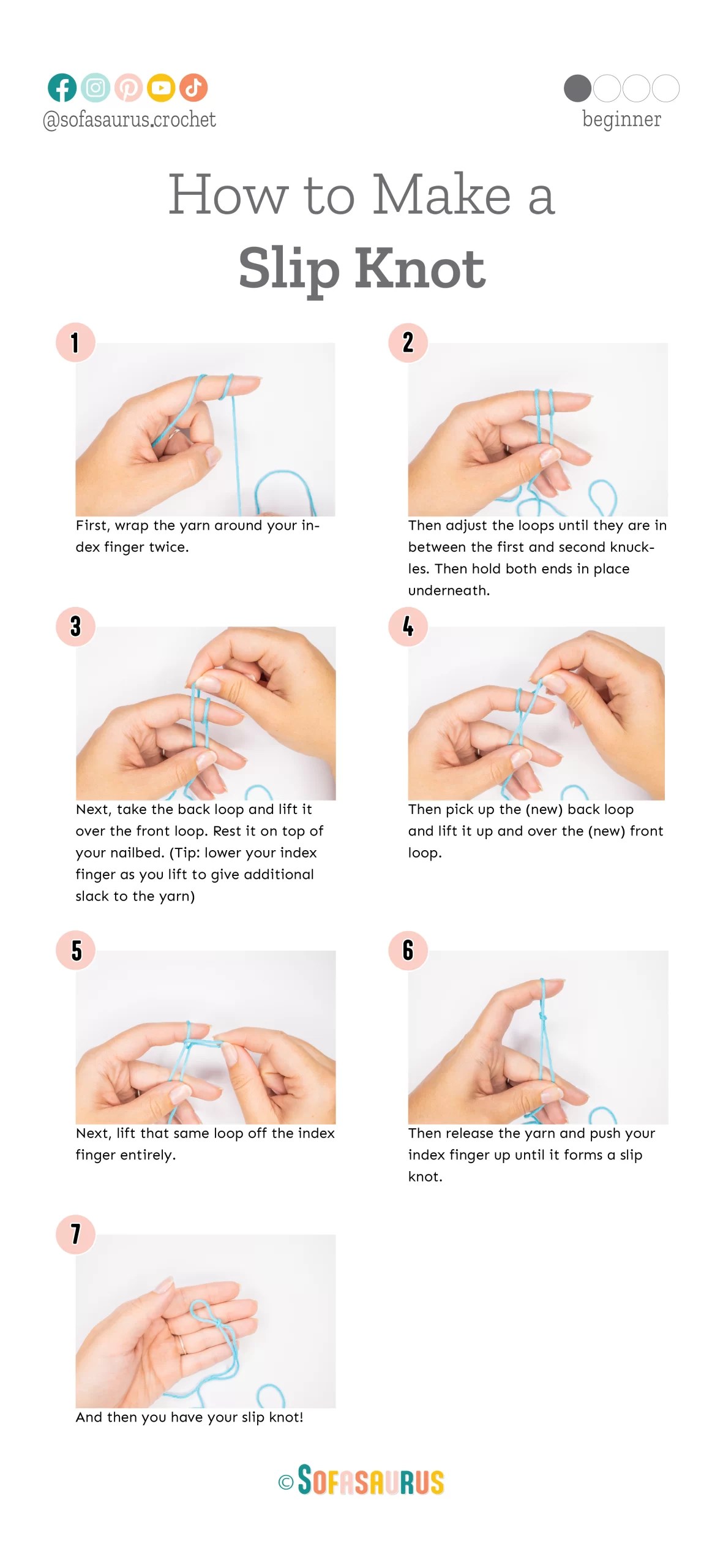 @sofasaurus.crochet

beginner

How to Make a
Slip Knot

1

First, wrap the yarn around your index finger twice.

2

Then adjust the loops until they are in between the first and second knuckles. Then hold both ends in place underneath.

3

Next, take the back loop and lift it over the front loop. Rest it on top of your nailbed. (Tip: lower your index finger as you lift to give additional slack to the yarn)

4

Then pick up the (new) back loop and lift it up and over the (new) front loop.

5

Next, lift that same loop off the index finger entirely.

6

Then release the yarn and push your index finger up until it forms a slip knot.

7

And then you have your slip knot!

© SOFASAURUS