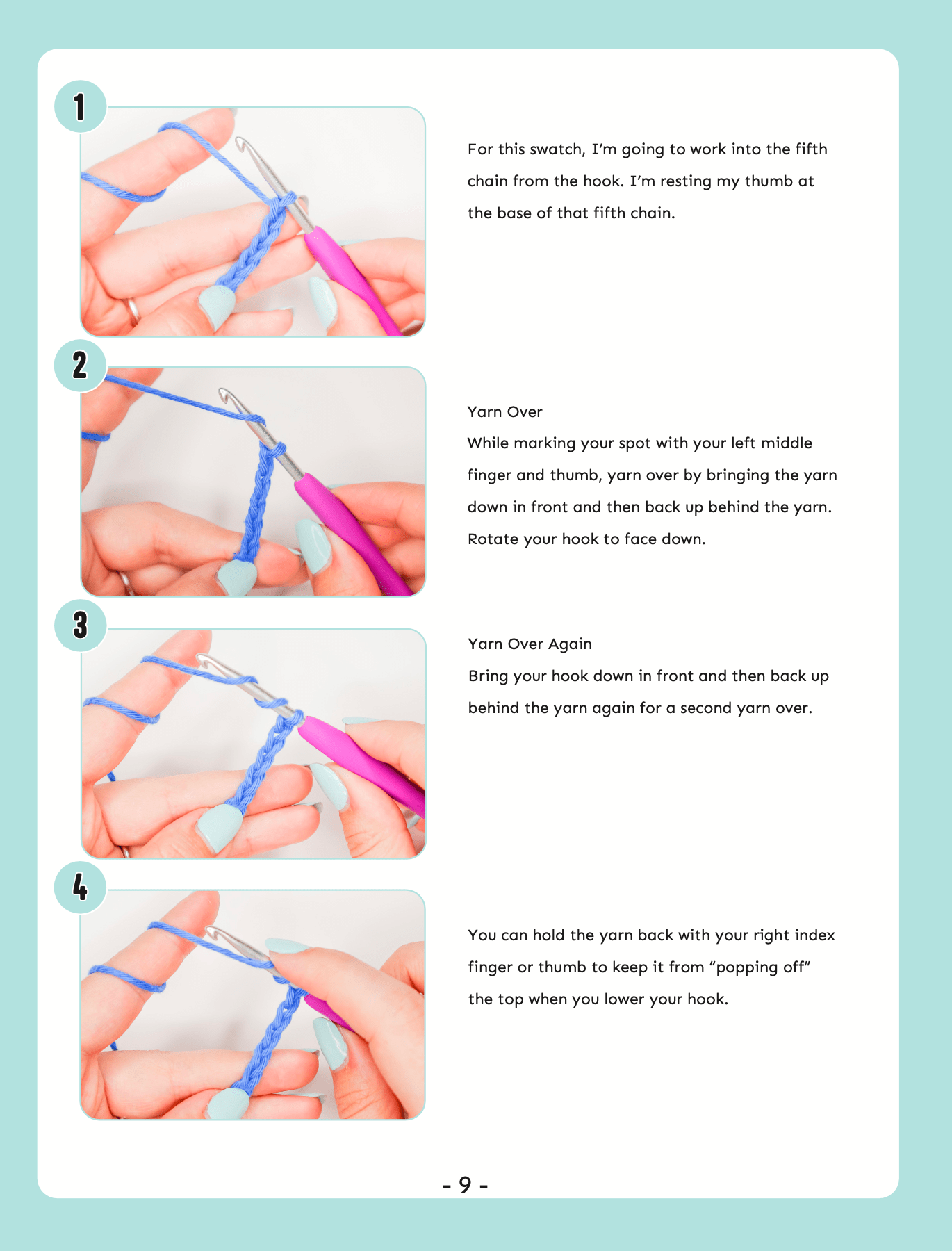 1

For this swatch, I'm going to work into the fifth chain from the hook. I'm resting my thumb at the base of that fifth chain.

2

Yarn Over
While marking your spot with your left middle finger and thumb, yarn over by bringing the yarn down in front and then back up behind the yarn. Rotate your hook to face down.

3

Yarn Over Again
Bring your hook down in front and then back up behind the yarn again for a second yarn over.

4

You can hold the yarn back with your right index finger or thumb to keep it from "popping off" the top when you lower your hook.

- 9 -