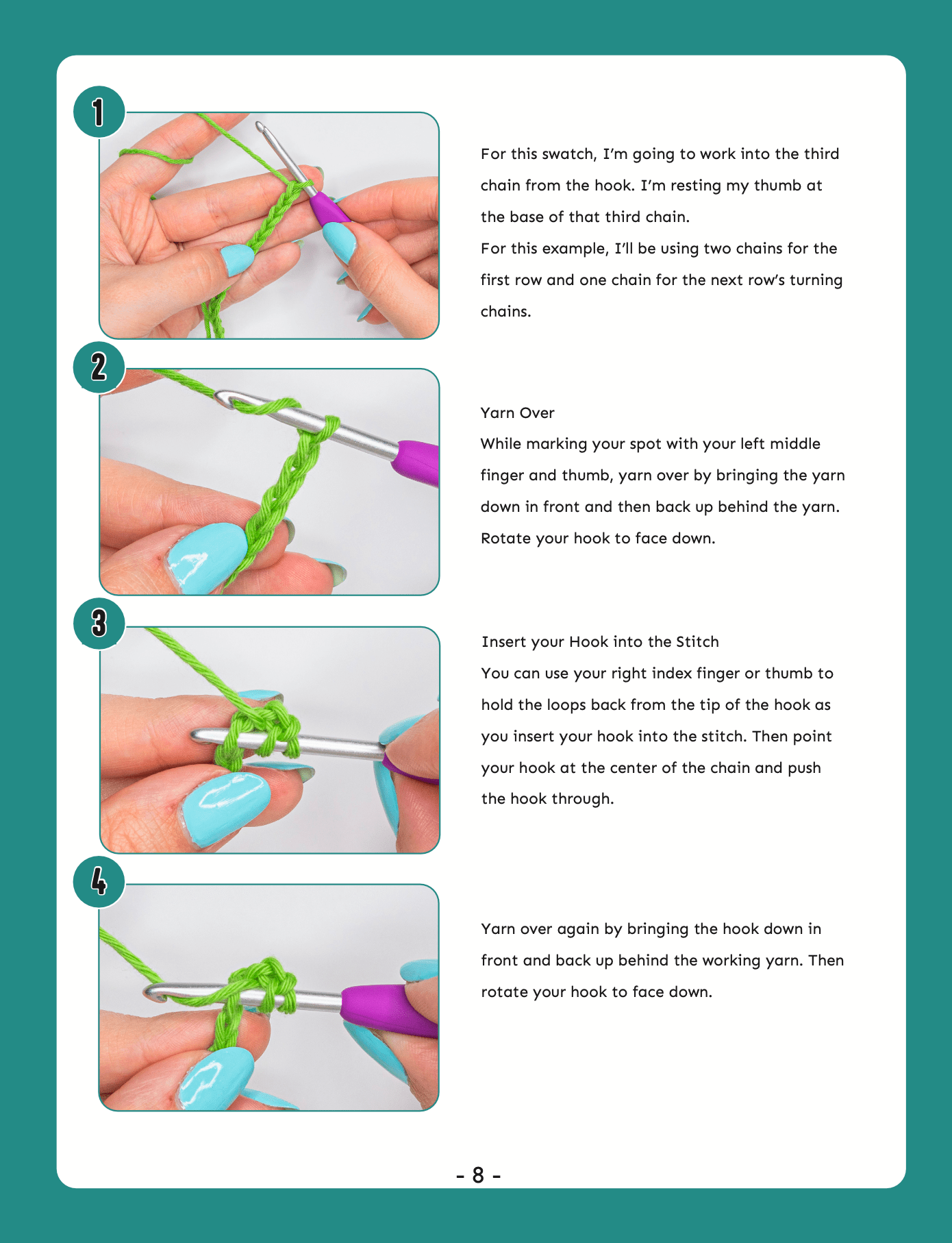 1

For this swatch, I'm going to work into the third chain from the hook. I'm resting my thumb at the base of that third chain.
For this example, I'll be using two chains for the first row and one chain for the next row's turning chains.

2

Yarn Over
While marking your spot with your left middle finger and thumb, yarn over by bringing the yarn down in front and then back up behind the yarn. Rotate your hook to face down.

3

Insert your Hook into the Stitch
You can use your right index finger or thumb to hold the loops back from the tip of the hook as you insert your hook into the stitch. Then point your hook at the center of the chain and push the hook through.

4

Yarn over again by bringing the hook down in front and back up behind the working yarn. Then rotate your hook to face down.

- 8 -