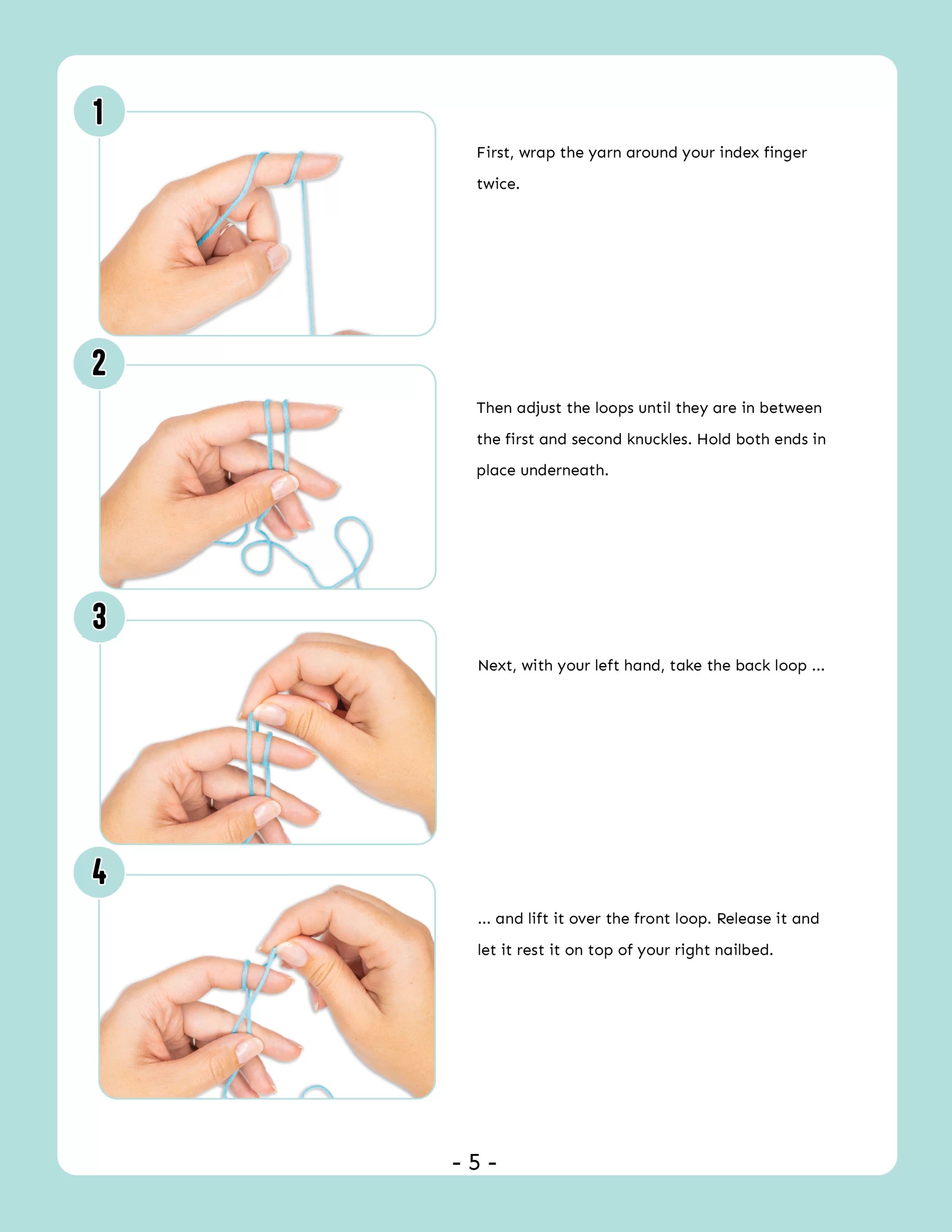 1

First, wrap the yarn around your index finger twice.

2

Then adjust the loops until they are in between the first and second knuckles. Hold both ends in place underneath.

3

Next, with your left hand, take the back loop ...

4

... and lift it over the front loop. Release it and let it rest it on top of your right nailbed.

- 5 -