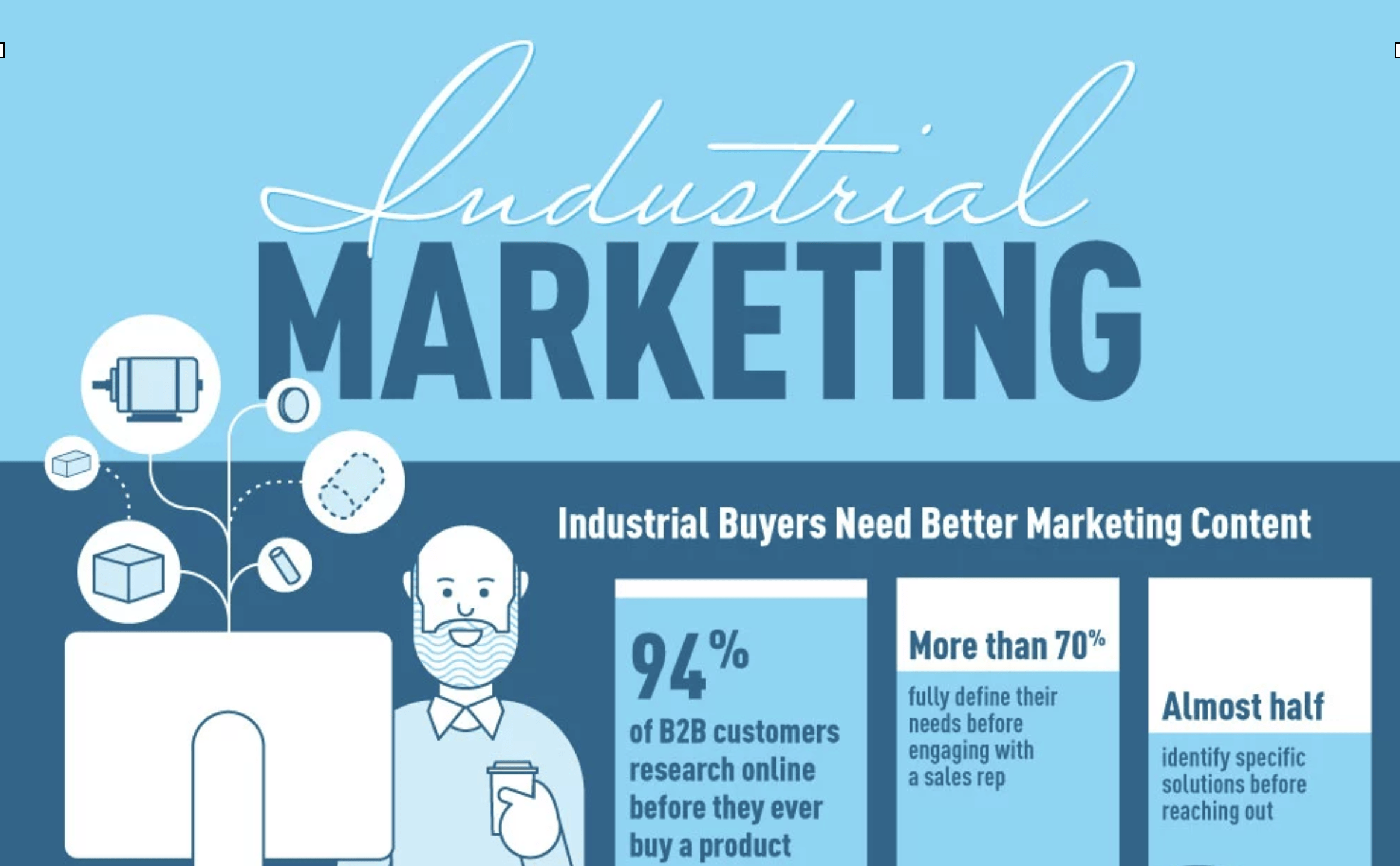 Industrial
MARKETING

Industrial Buyers Need Better Marketing Content

94%
of B2B customers research online before they ever buy a product

More than 70%
fully define their needs before engaging with a sales rep

Almost half
identify specific solutions before reaching out