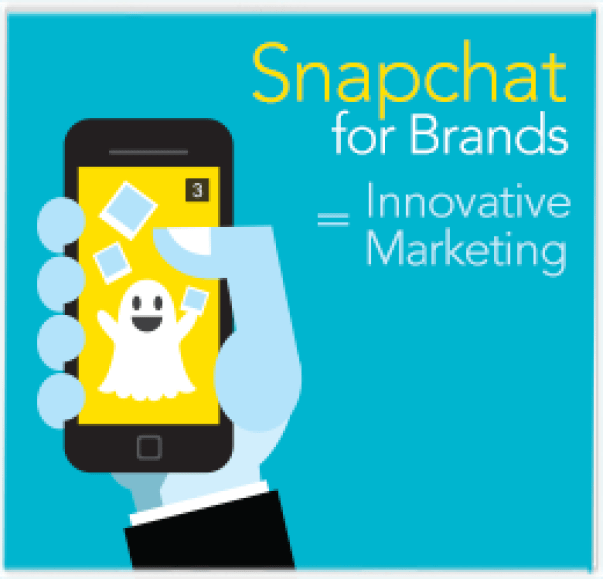 Snapchat
for Brands
= Innovative
Marketing

3