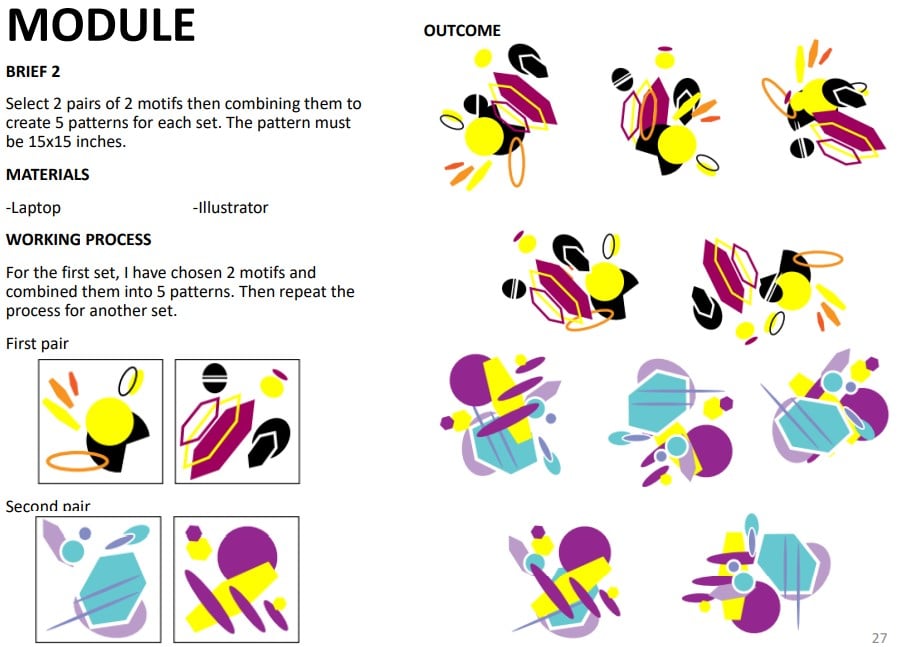 MODULE

BRIEF 2

Select 2 pairs of 2 motifs then combining them to create 5 patterns for each set. The pattern must be 15x15 inches.

MATERIALS

-Laptop -Illustrator

WORKING PROCESS

For the first set, I have chosen 2 motifs and combined them into 5 patterns. Then repeat the process for another set.

First pair

Second pair

OUTCOME

27