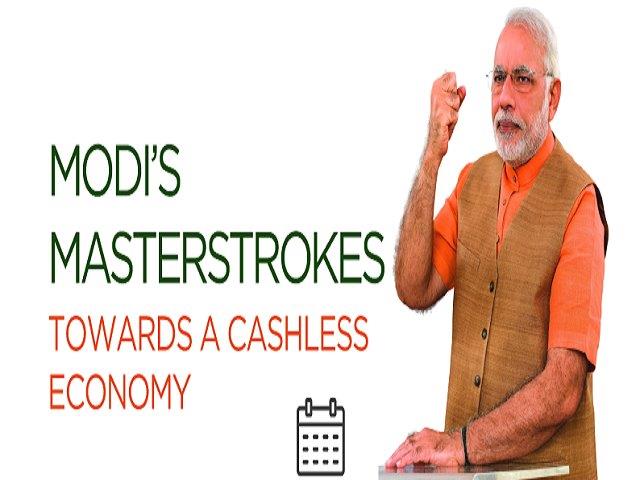 MODI'S MASTERSTROKES
TOWARDS A CASHLESS ECONOMY