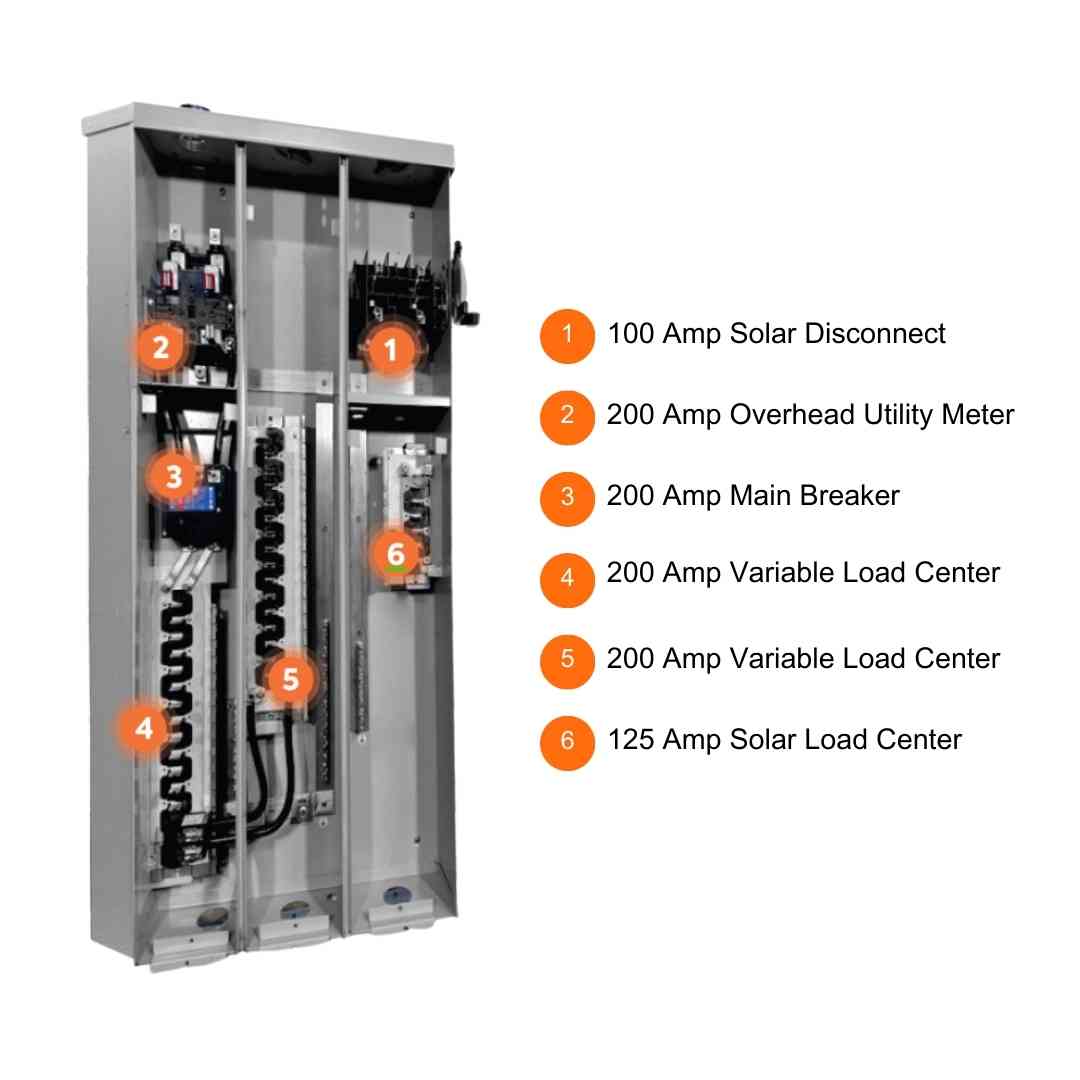 2
1
3
6
5
4

1 100 Amp Solar Disconnect
2 200 Amp Overhead Utility Meter
3 200 Amp Main Breaker
4 200 Amp Variable Load Center
5 200 Amp Variable Load Center
6 125 Amp Solar Load Center